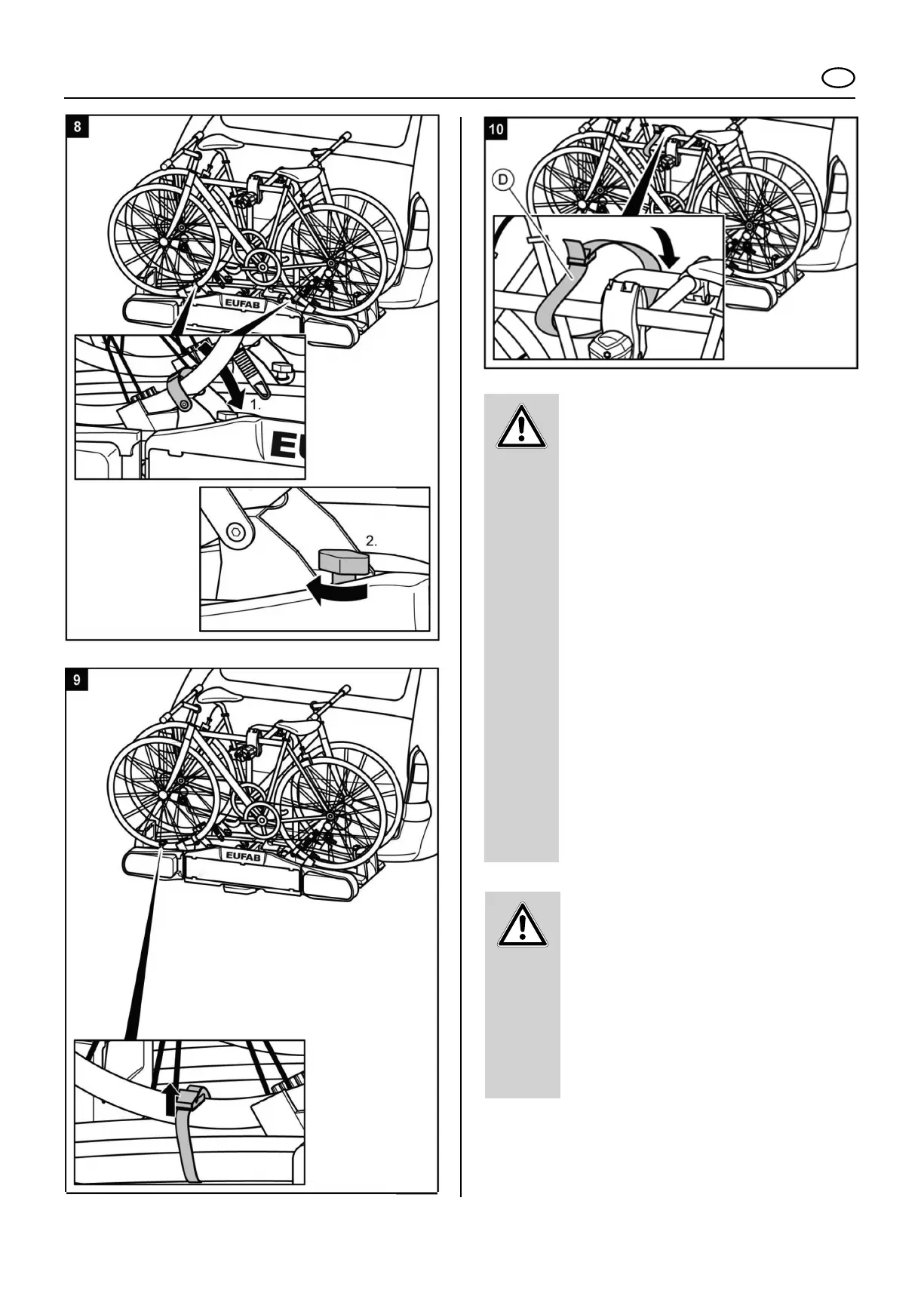 8

EUFAB

1.

EU

2.

9

EUFAB

10

D