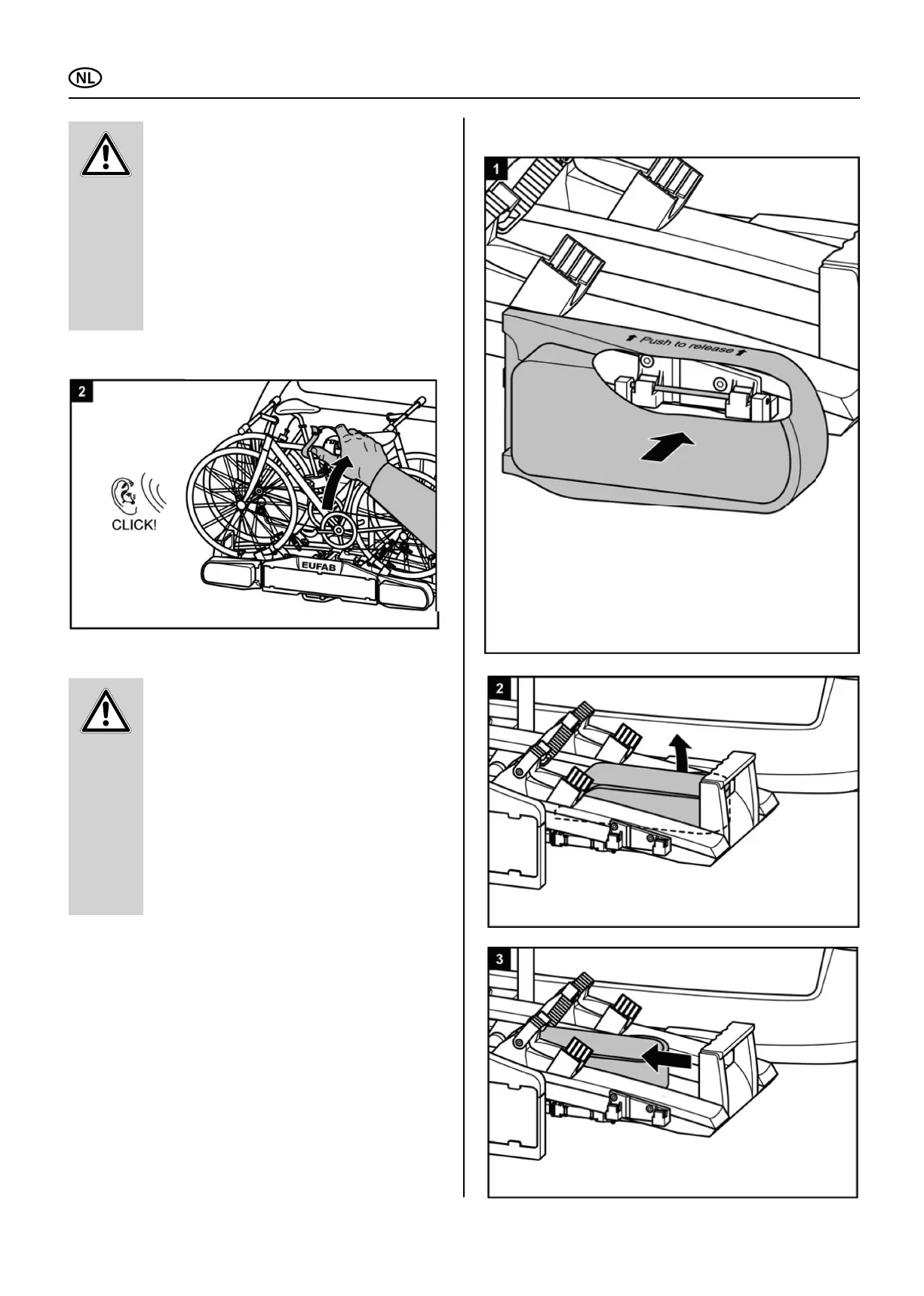 NL

2

CLICK!

EUFAB

1

Push to release

2

3