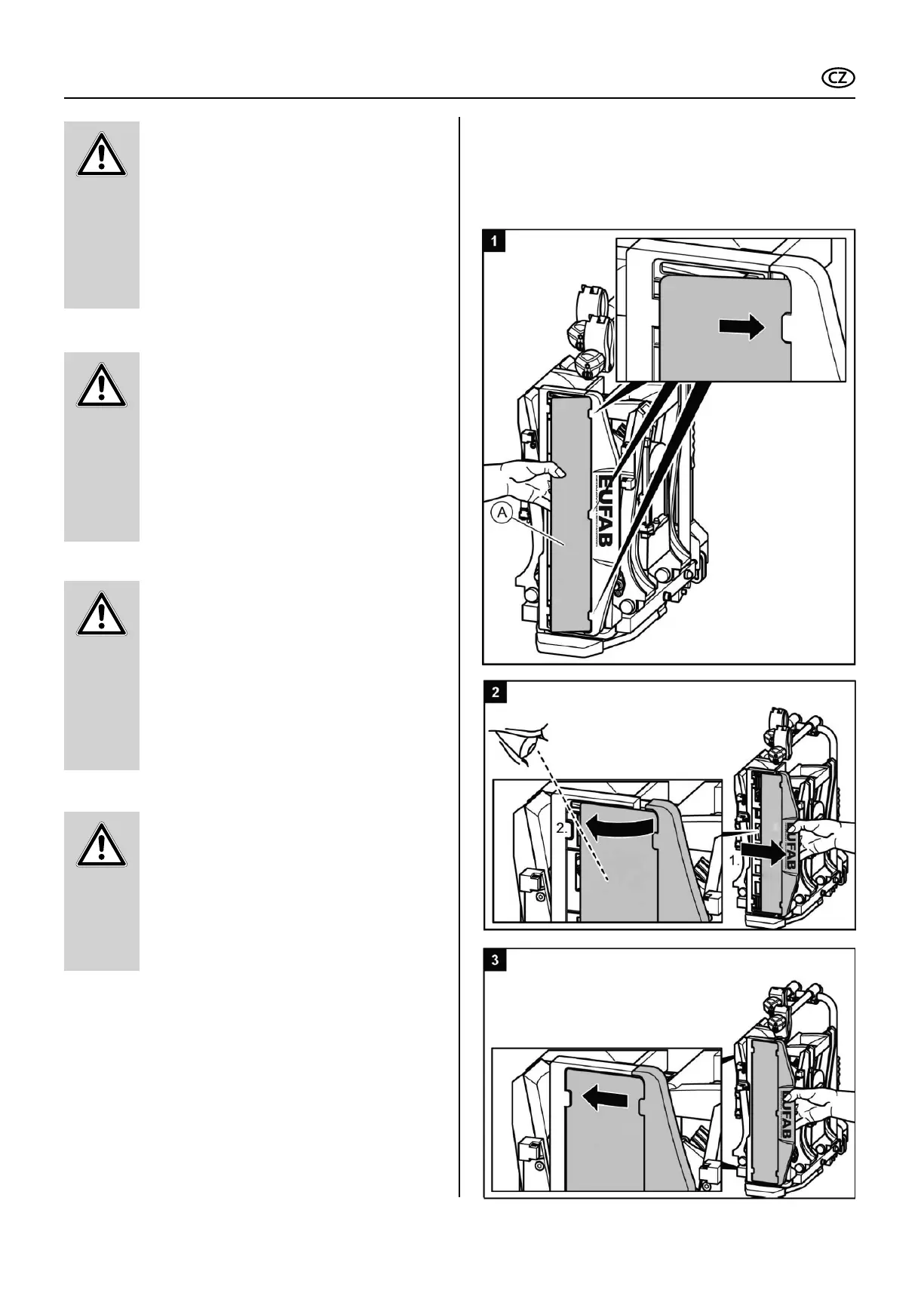 CZ

1

EUFAB

A

2

2.

1.

EUFAB

3

EUFAB