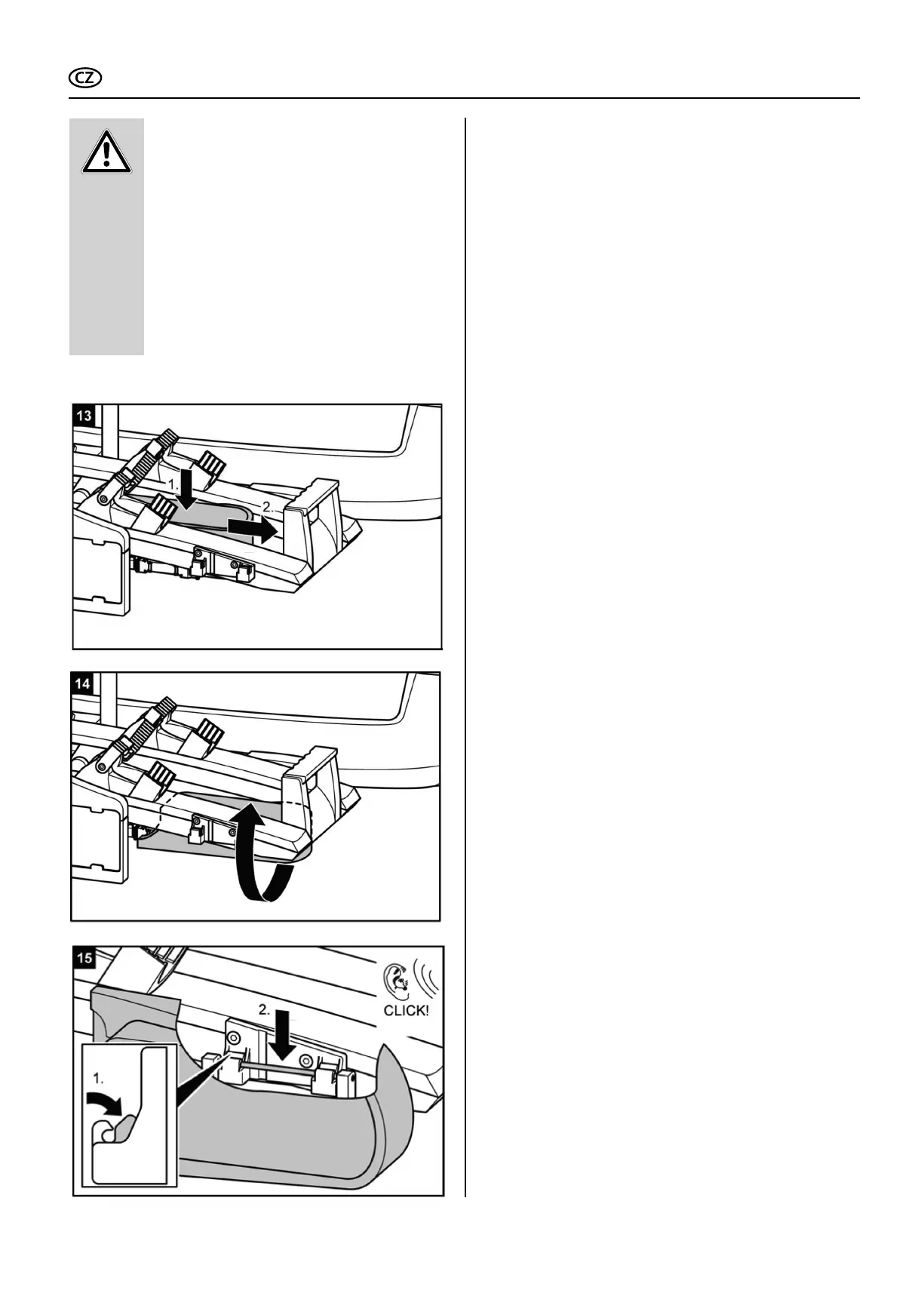 CZ

13

1.

2.

14

15

CLICK!

2.

1.