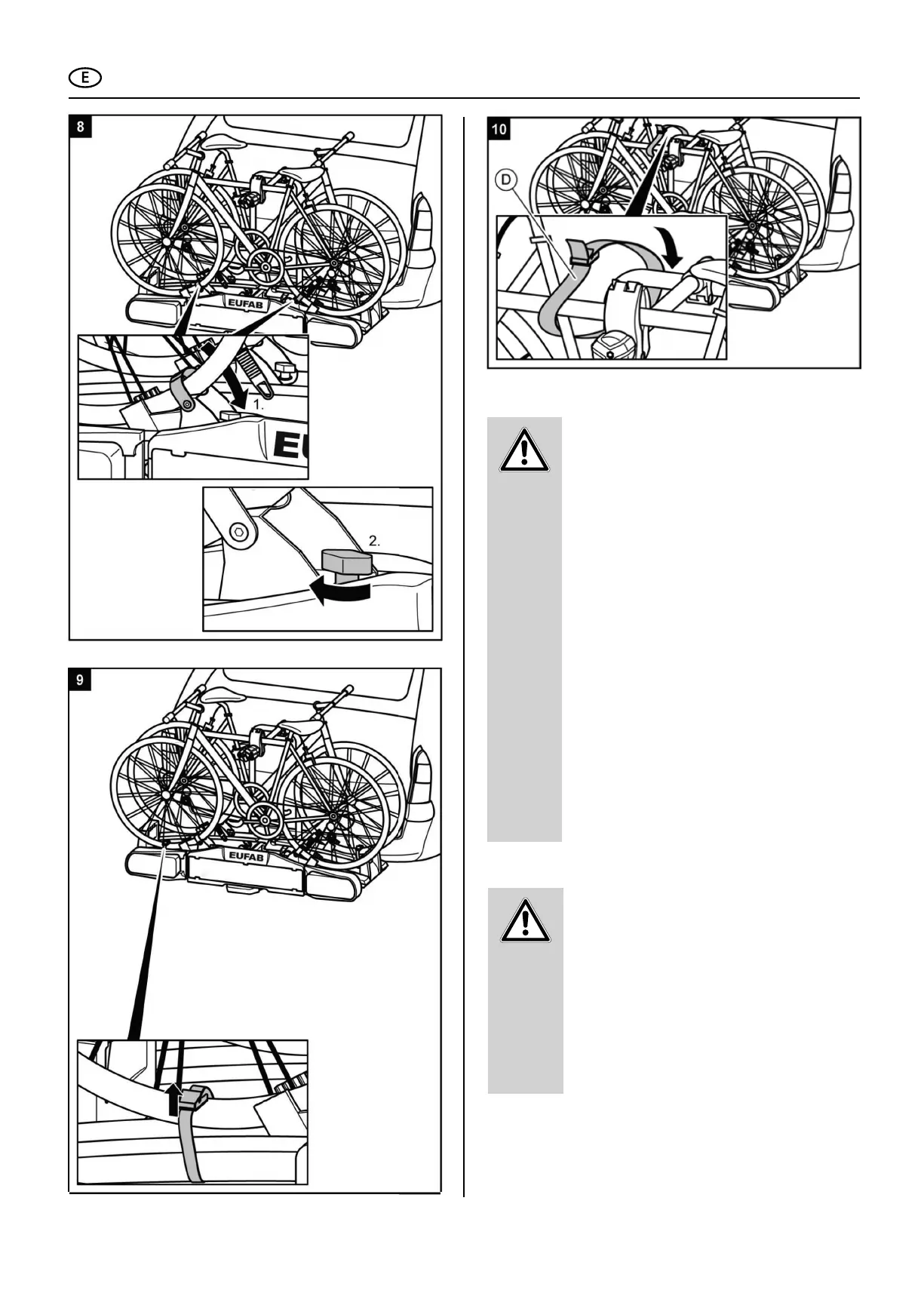 E

8

EUFAB

1.

EU

2.

9

EUFAB

10

D