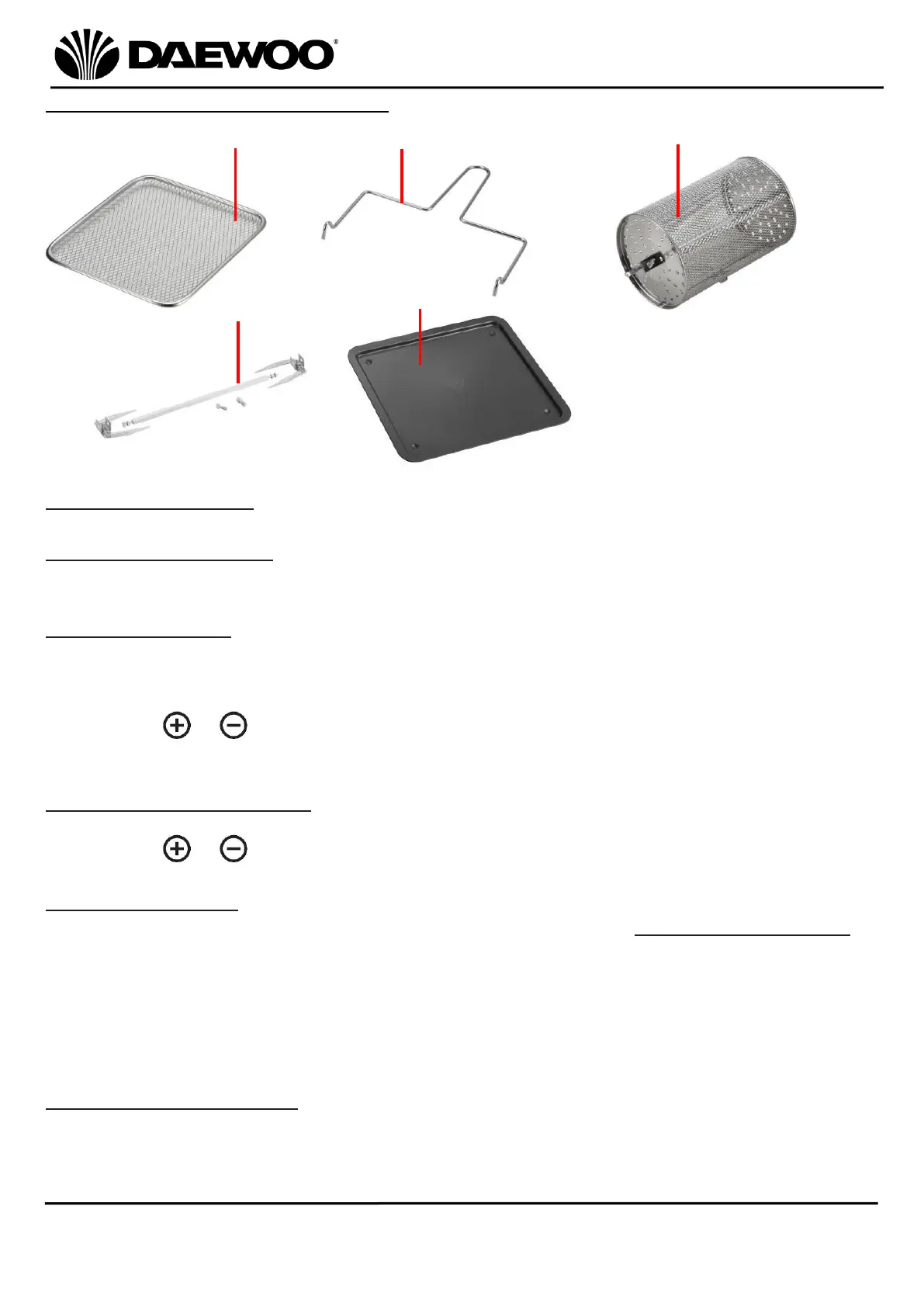 DAEWOO®