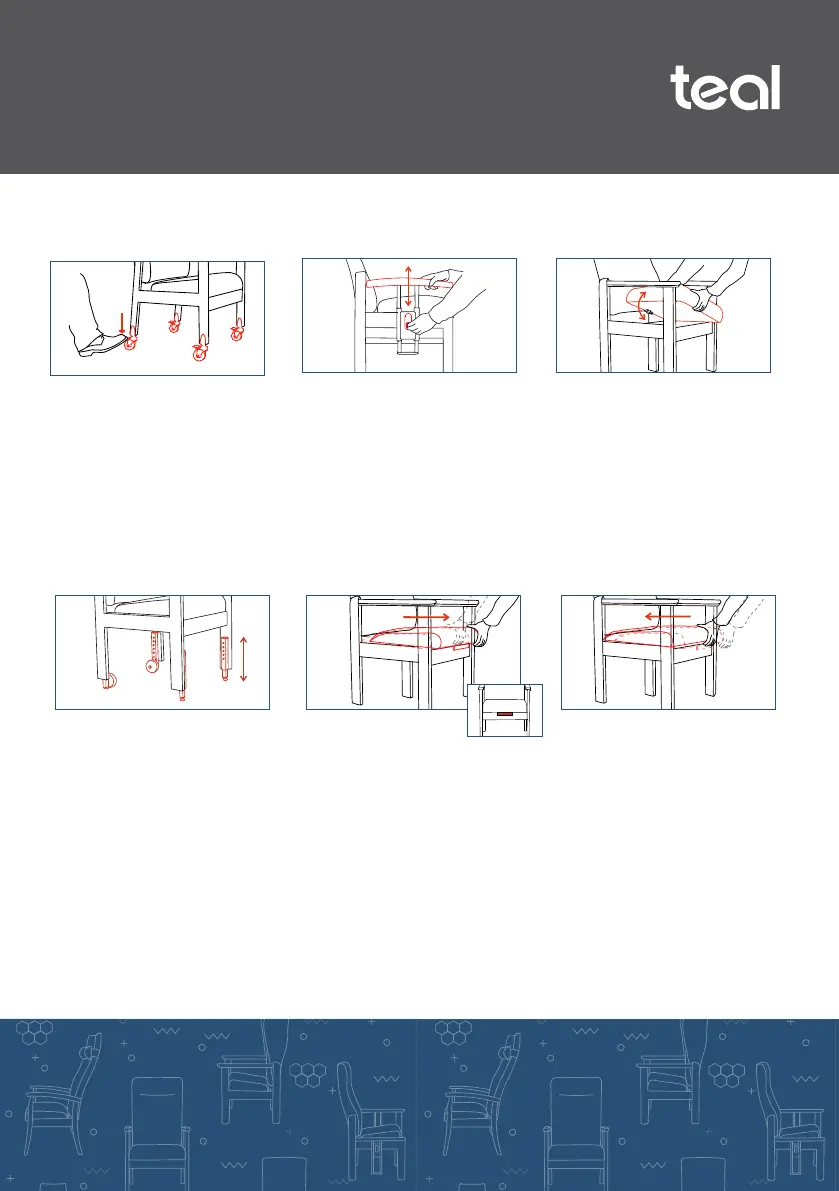 teal