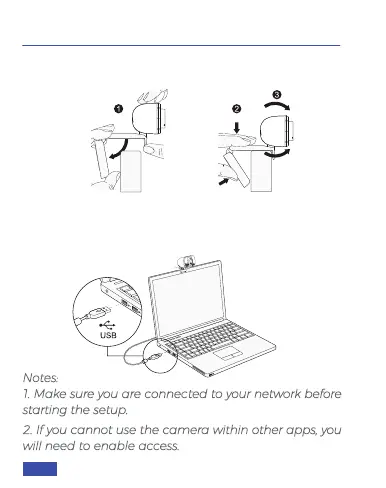 1

2

3

USB

Notes:
1. Make sure you are connected to your network before starting the setup.

2. If you cannot use the camera within other apps, you will need to enable access.