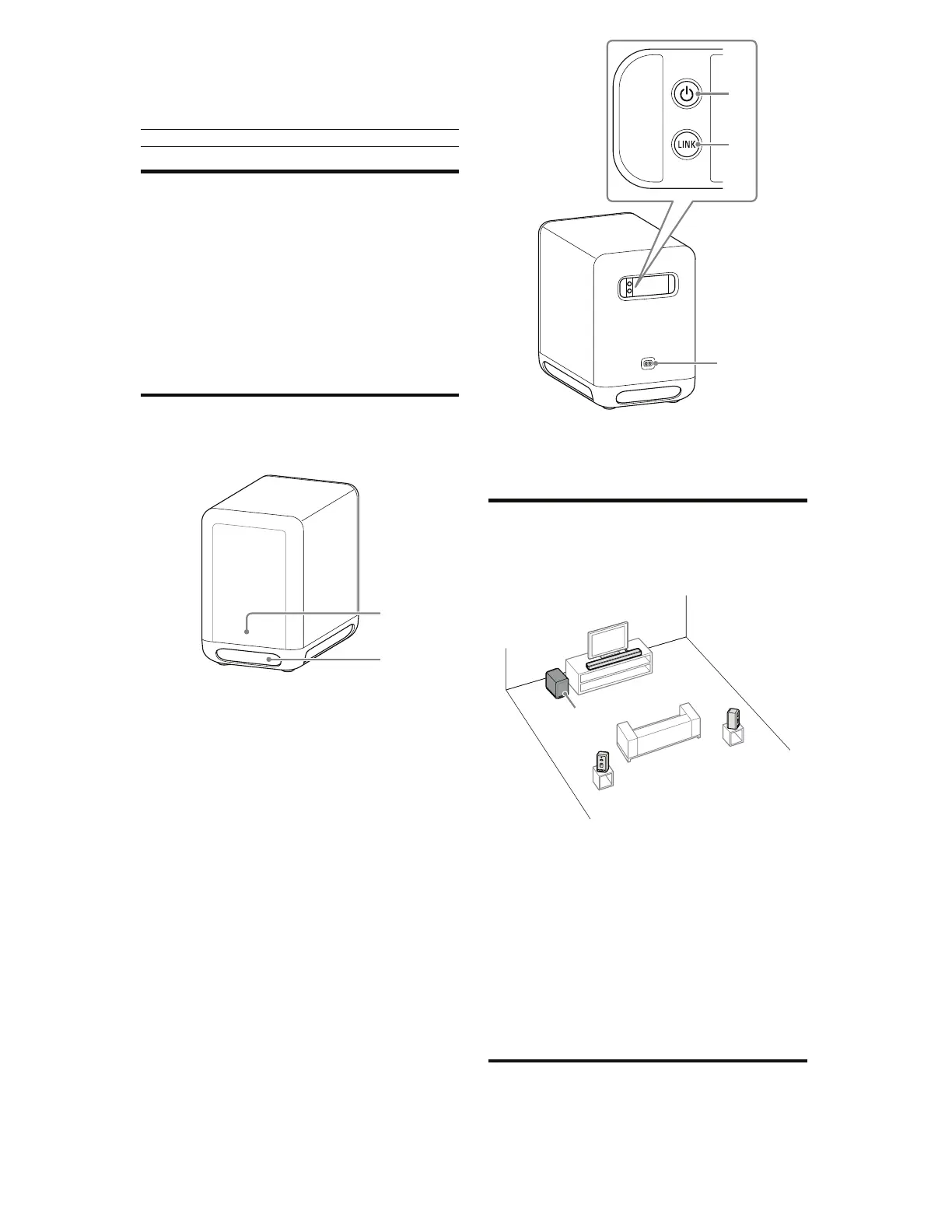 LINK