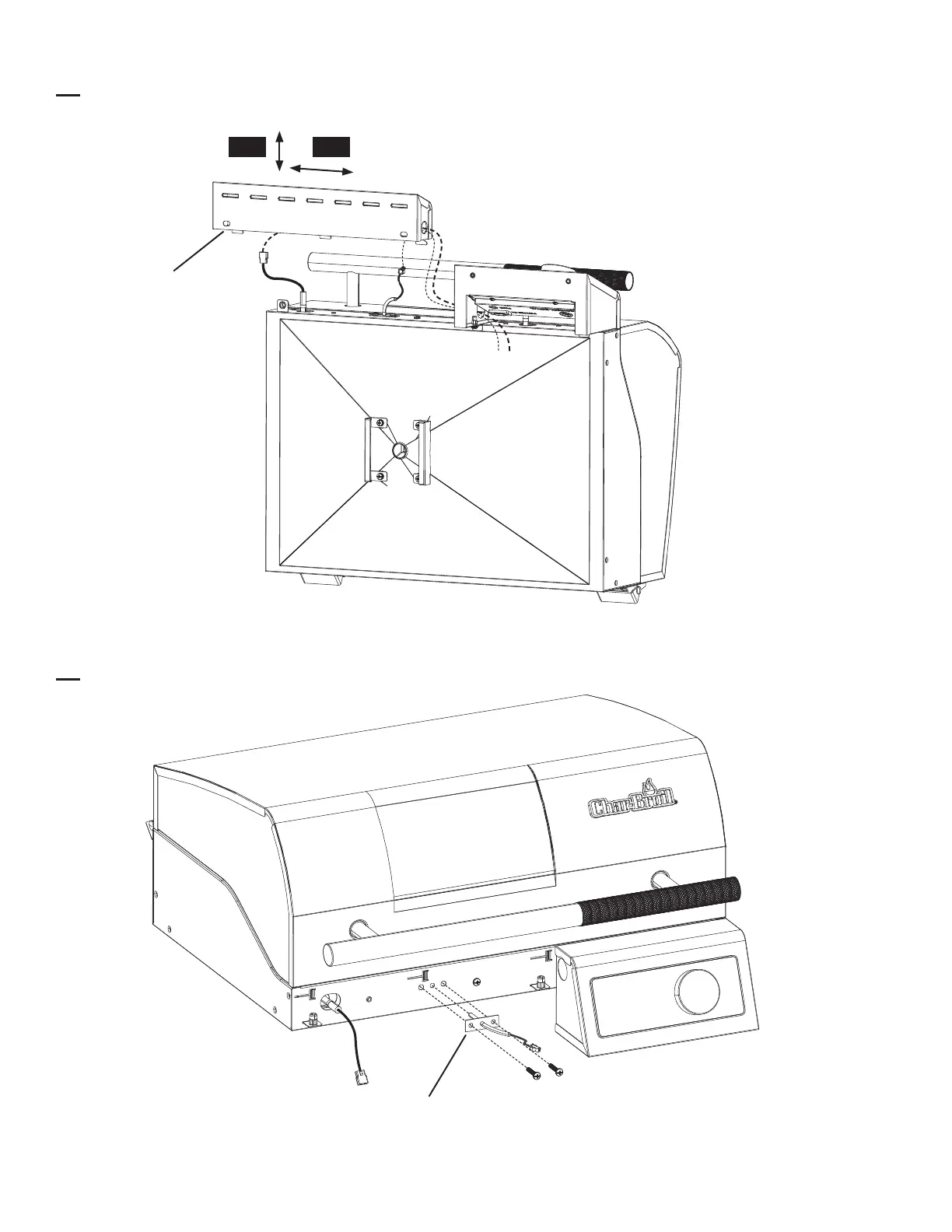 Char-Broil