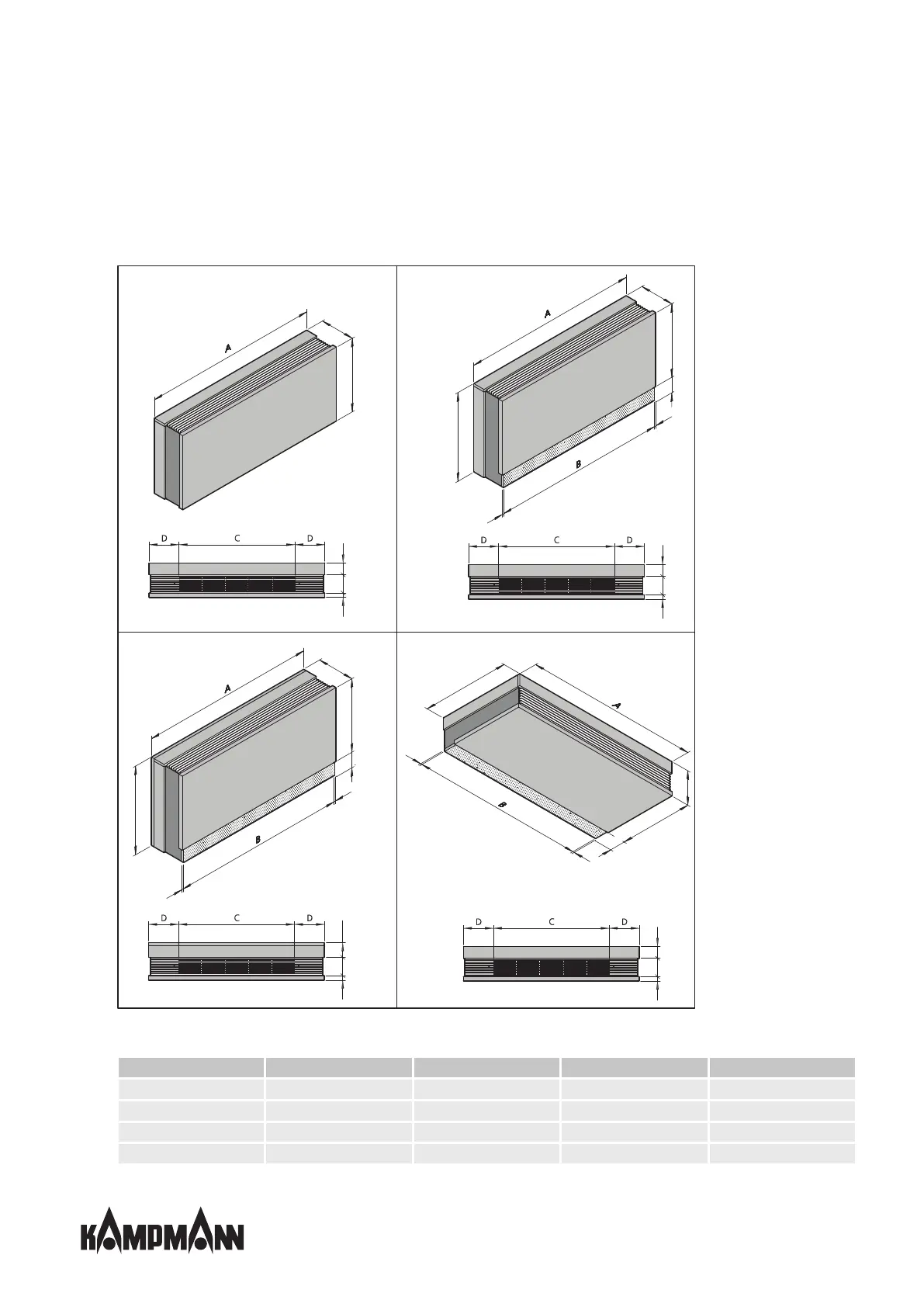 A

D C D

A

B

D C D

A

B

D C D

A

B

D C D

KAMPMANN