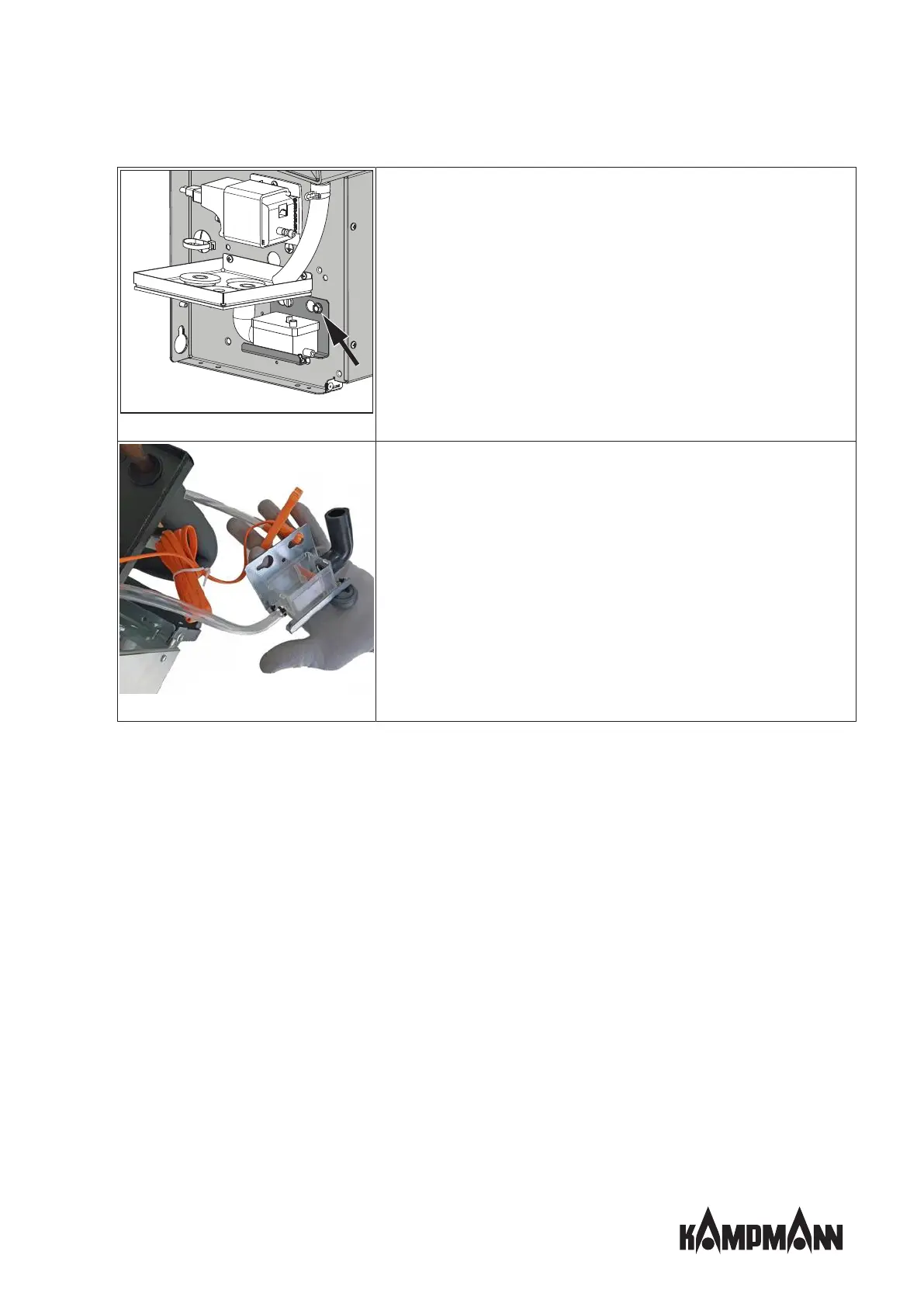 KAMPMANN