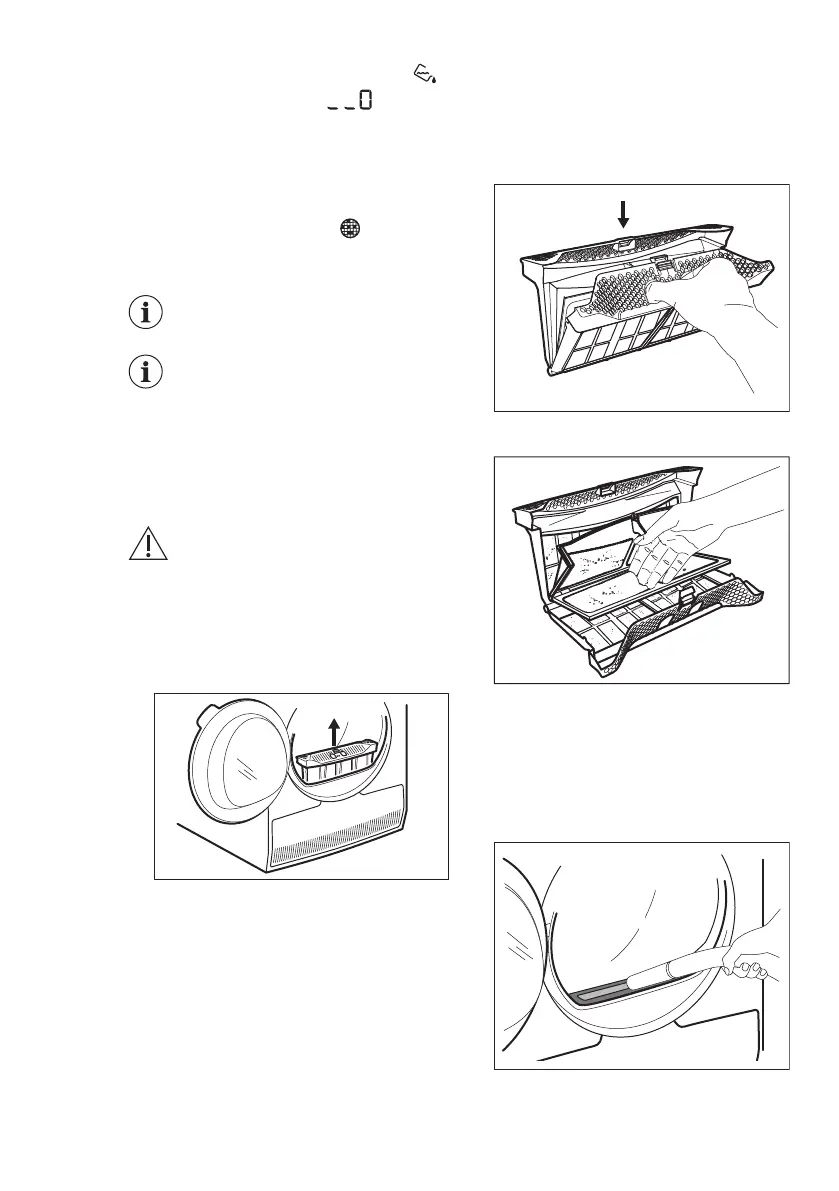 _ _ 0