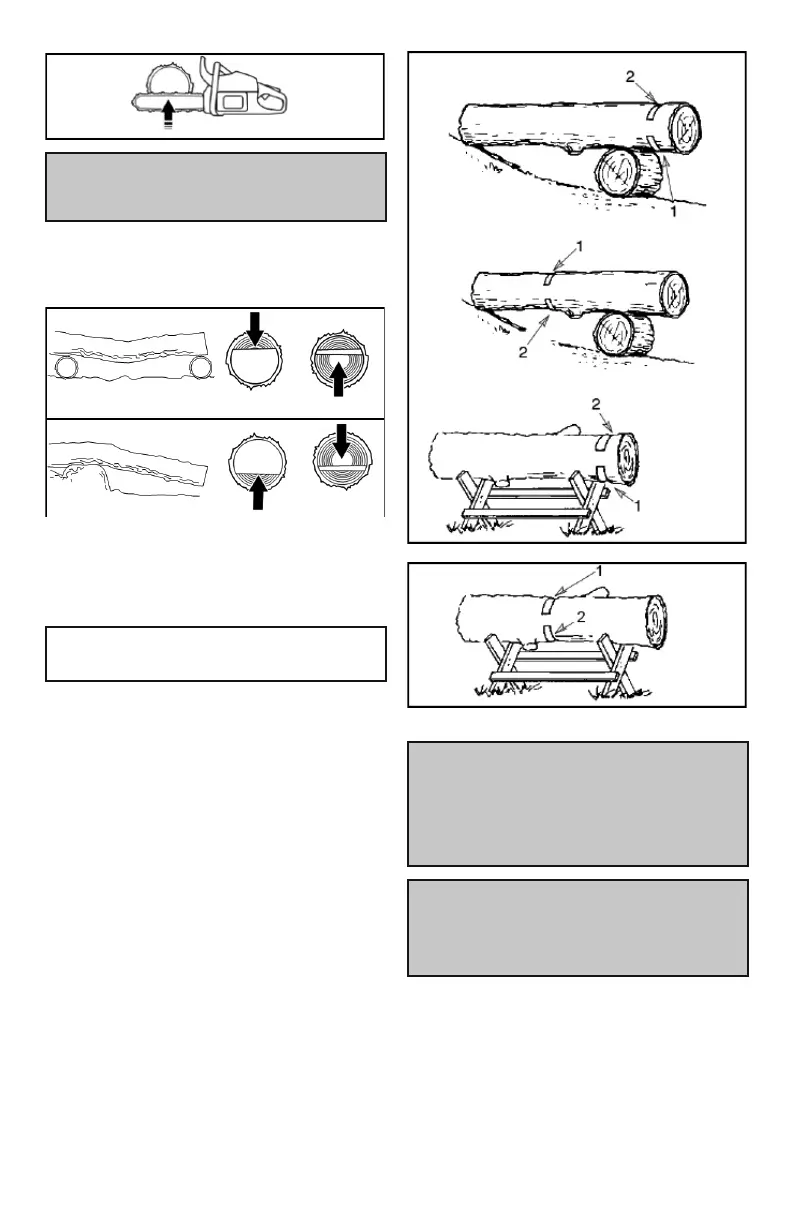 2

1

1

2

2

1

1

2