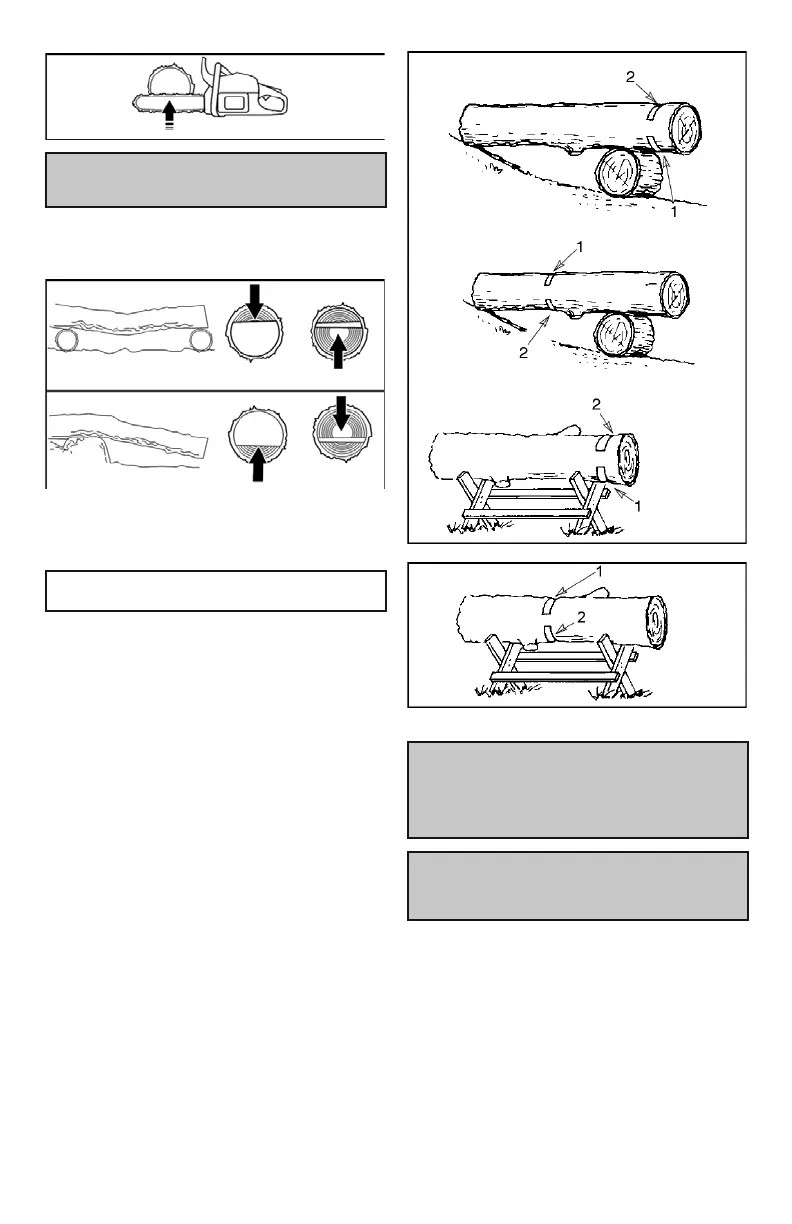 2

1

1

2

2

1

1

2