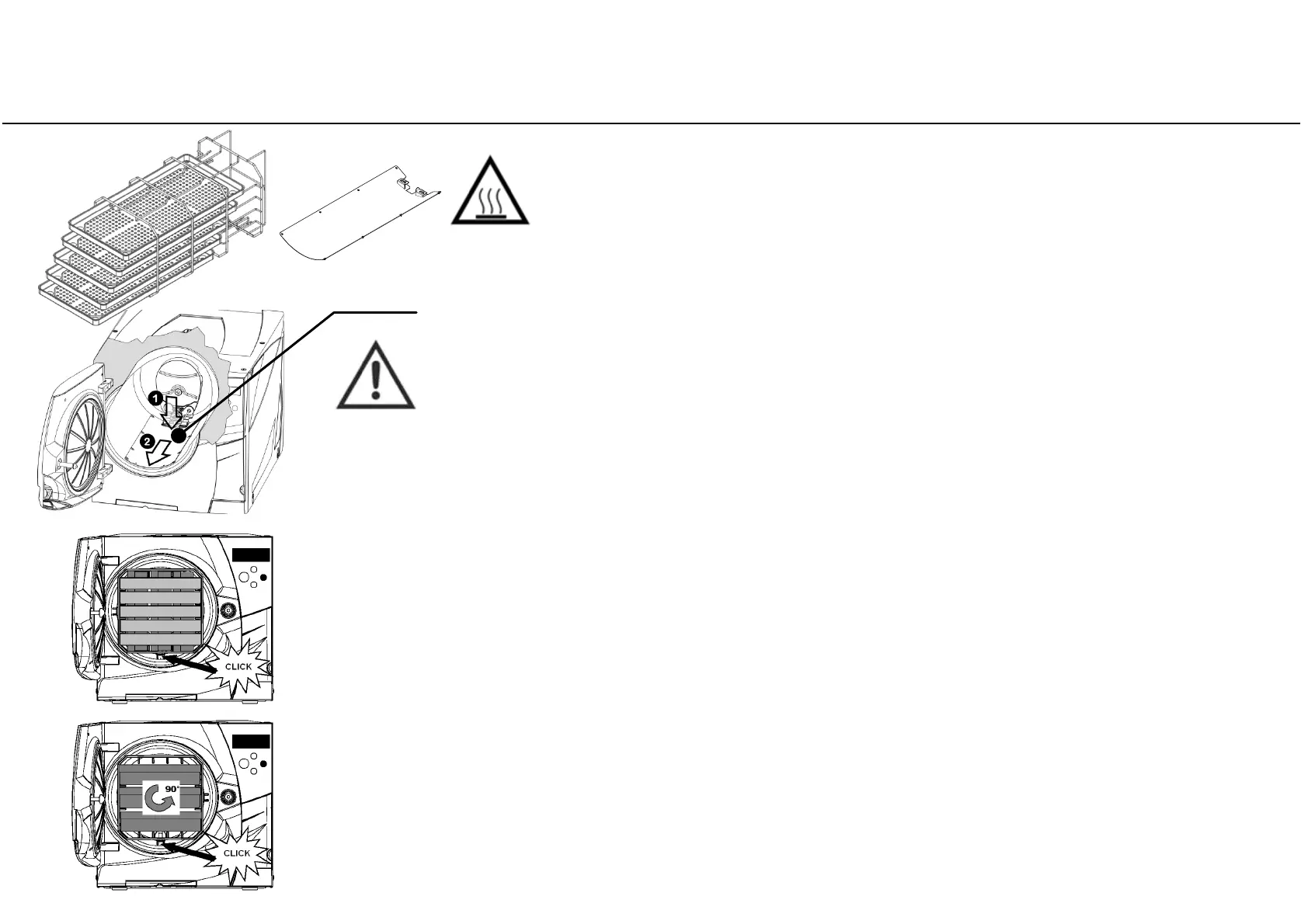 1

2

CLICK

90°

CLICK