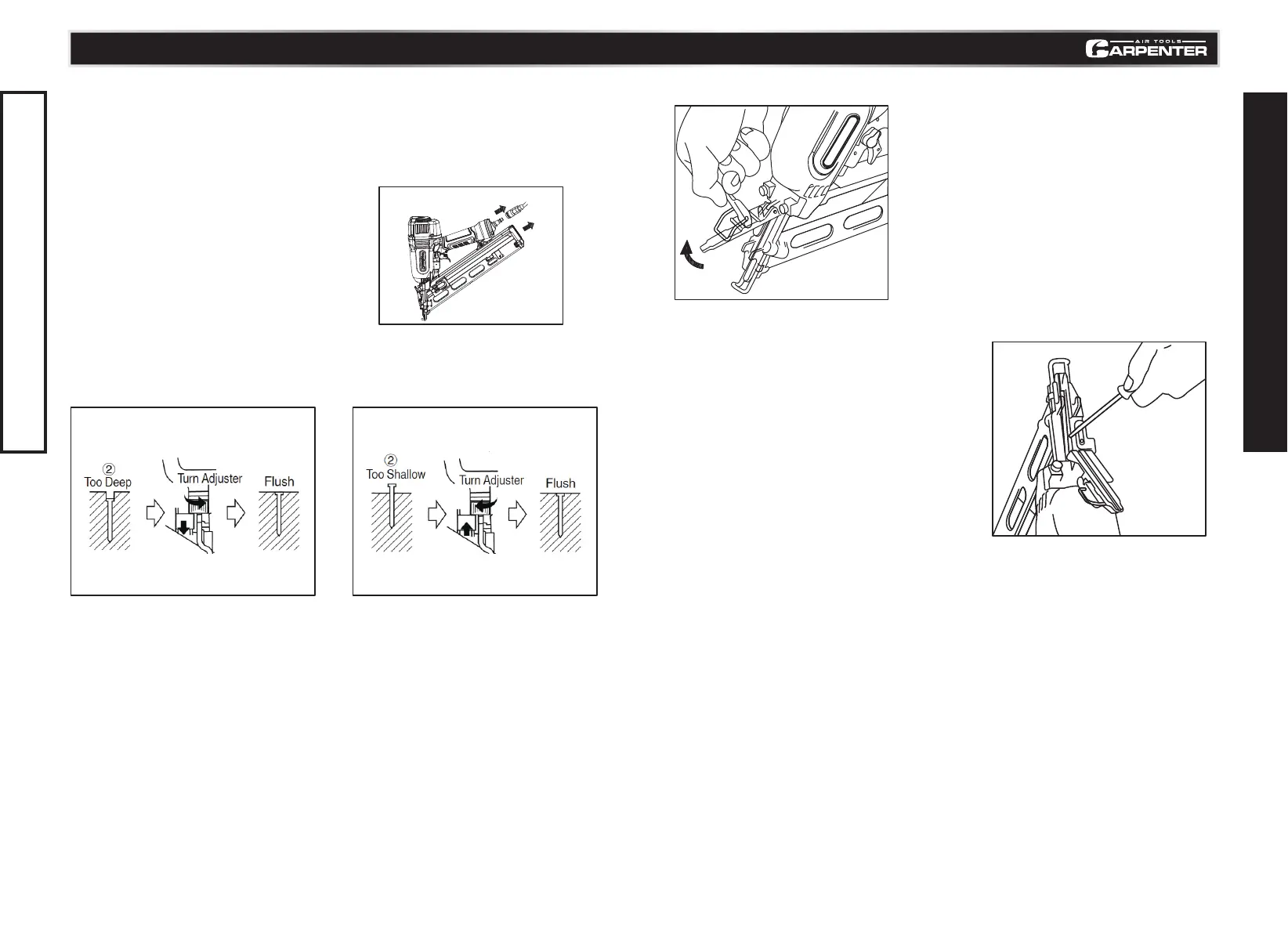 AIR TOOLS CARPENTER

②
Too Deep
Turn Adjuster
Flush

②
Too Shallow
Turn Adjuster
Flush