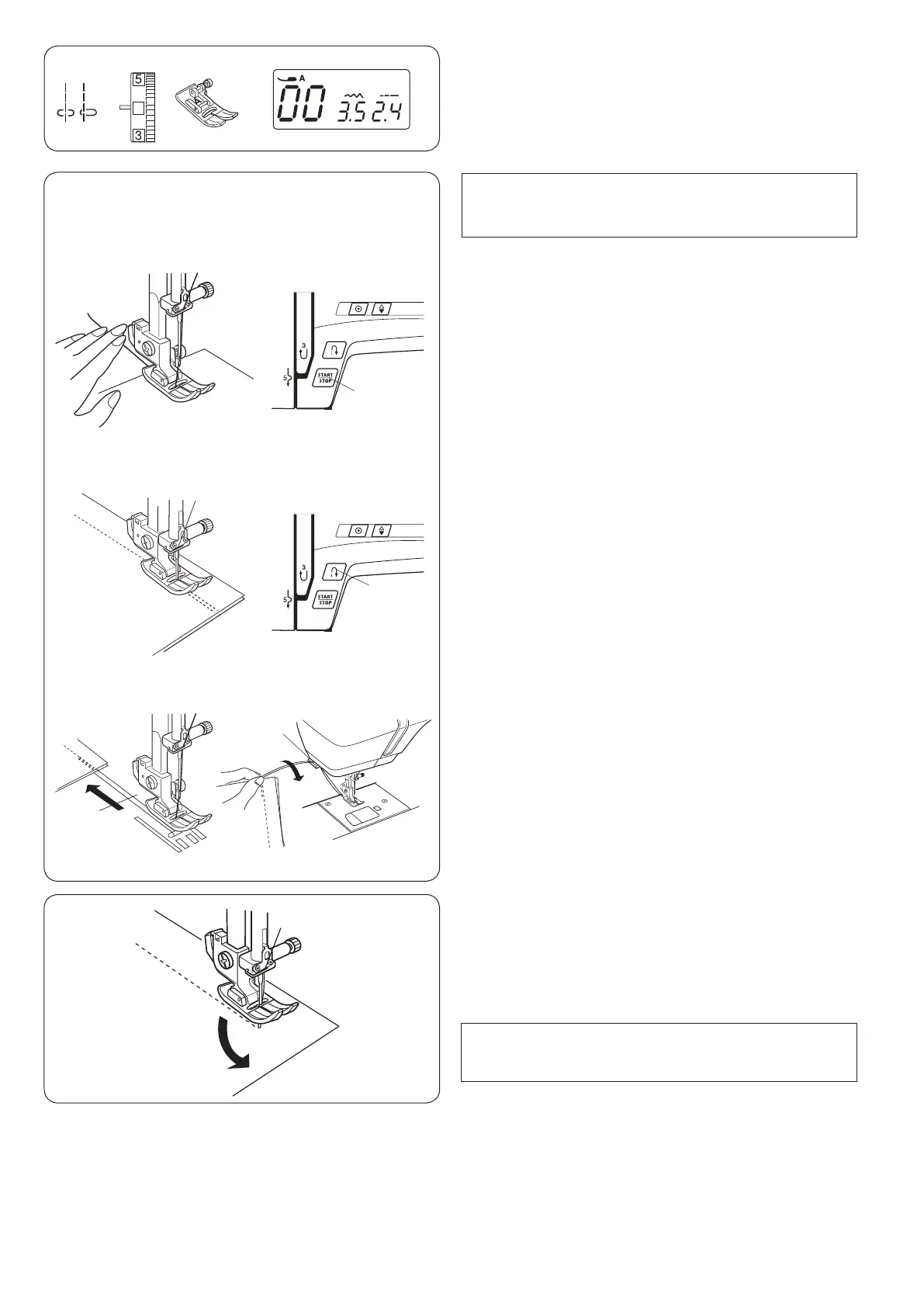 5
3
A
00 3.5 2.4

3
5
START
STOP

3
5
START
STOP