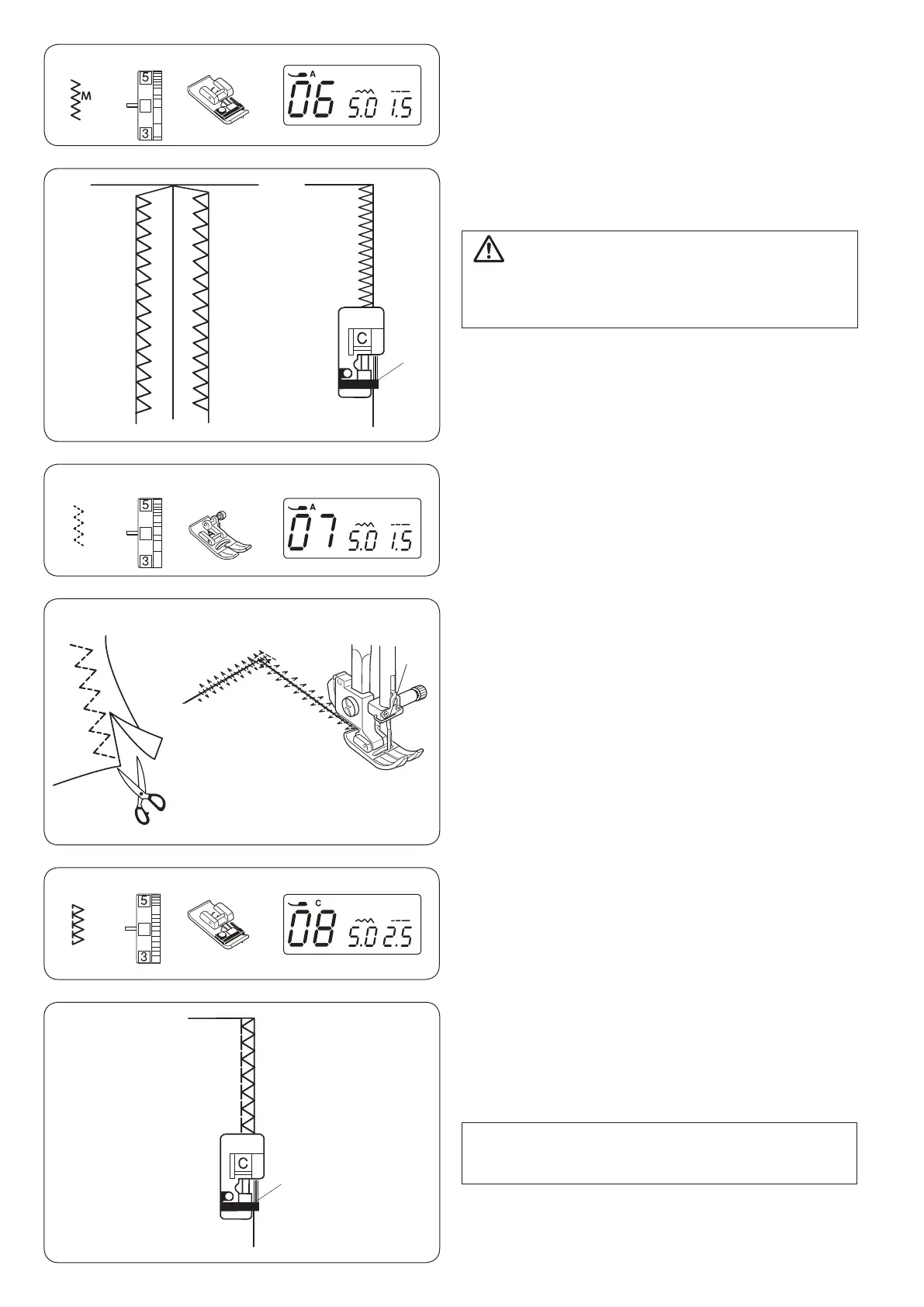 M

5
3

A
06 5.0 1.5

C

5
3

A
07 5.0 1.5

5
3

C
08 5.0 2.5

C