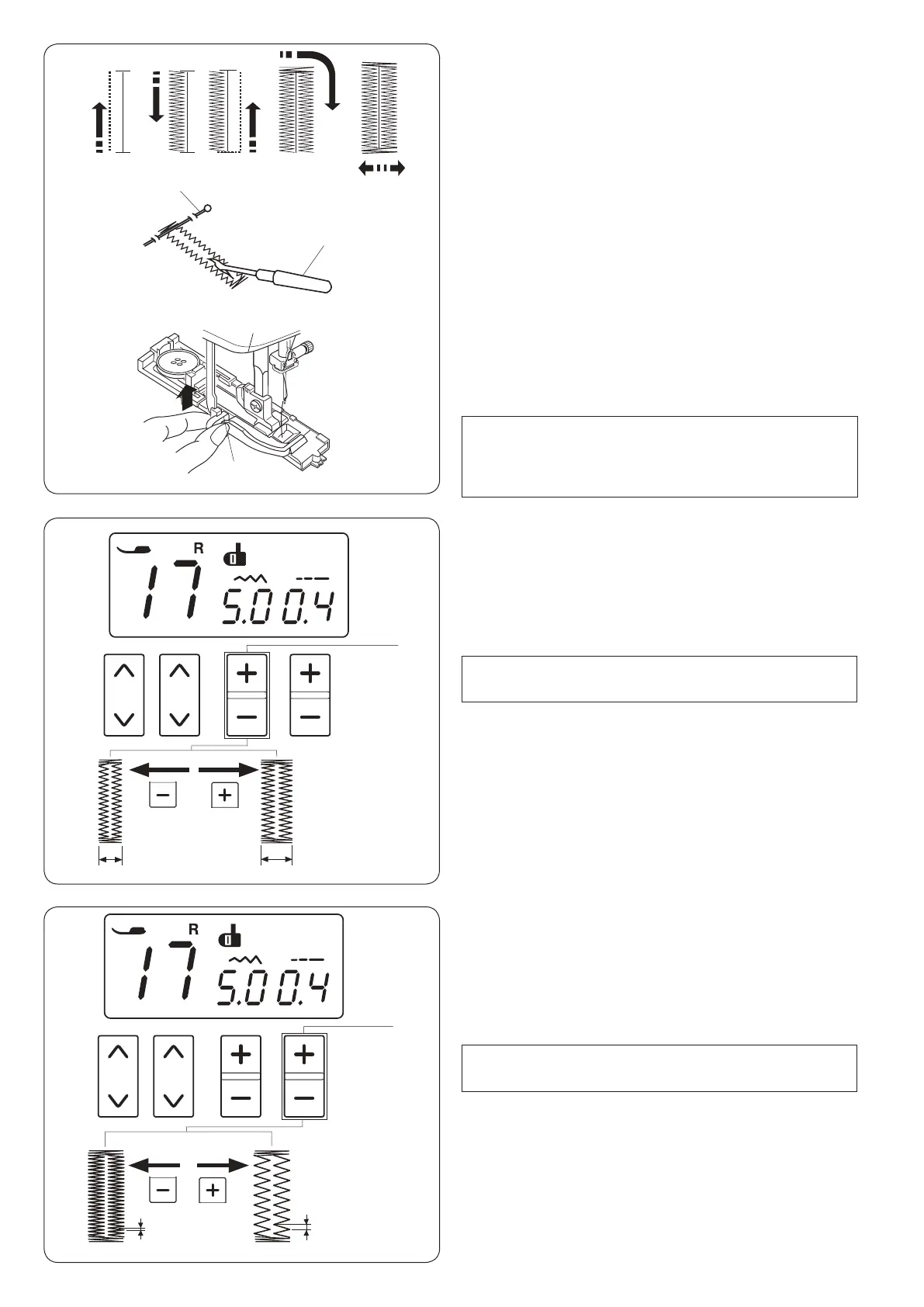 R

17 5.0 0.4

R

17 5.0 0.4