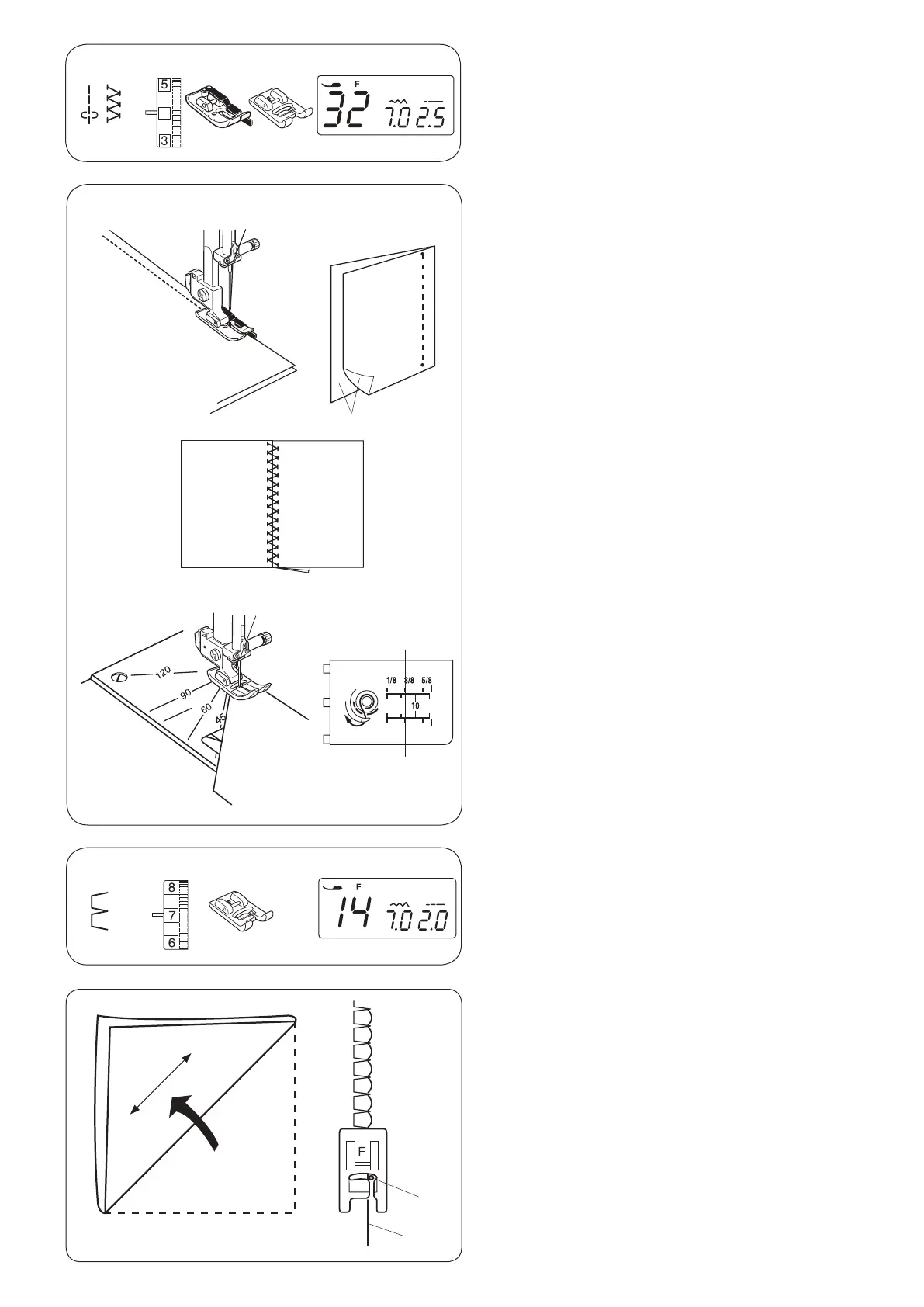 5
3
F
32
7.0 2.5

120
90
60
45
1/8 3/8 5/8
10

8
7
6
F
14
7.0 2.0

F