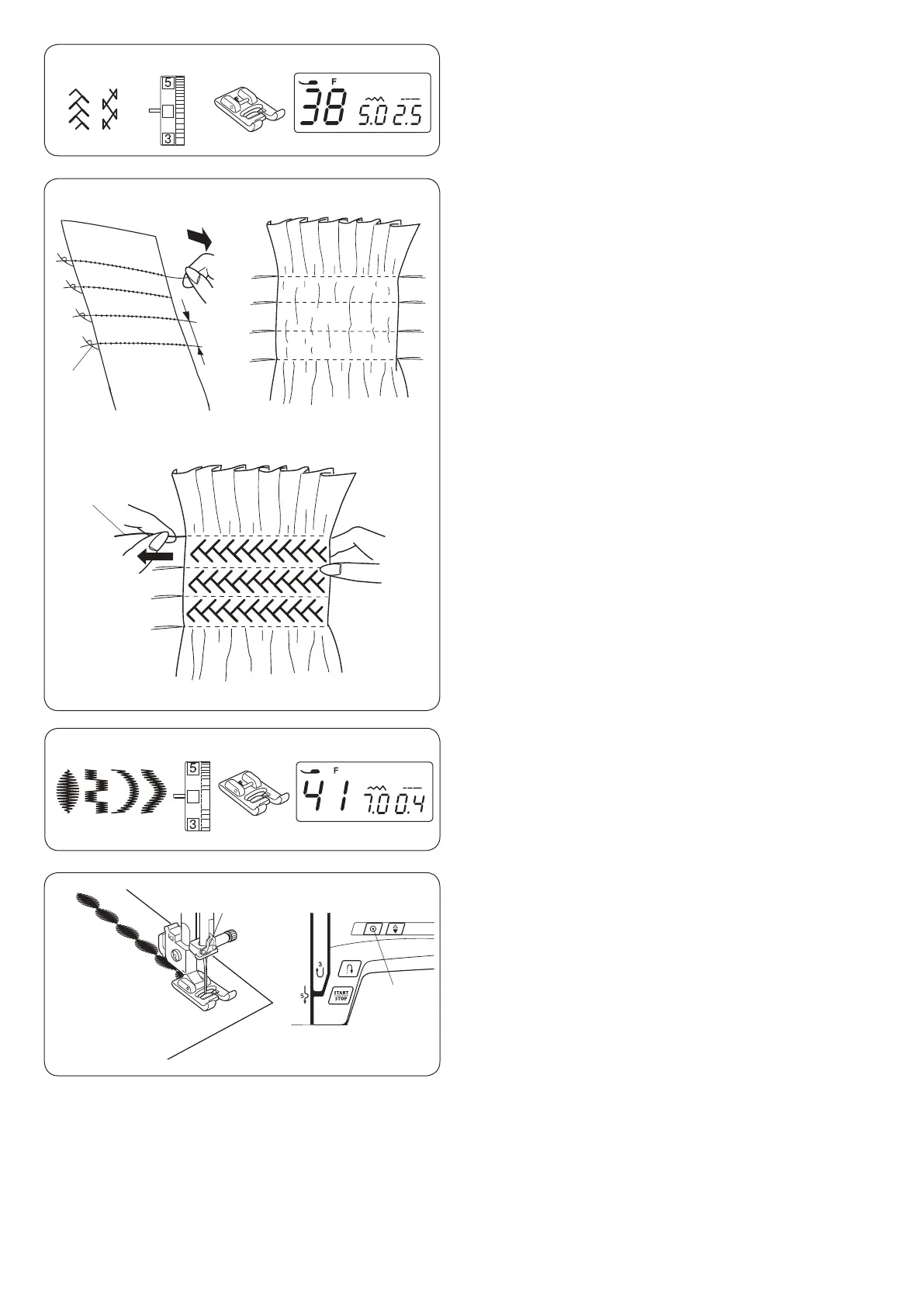 5
3
F
38 5.0 2.5

5
3
F
41 7.0 0.4

3
5
START
STOP