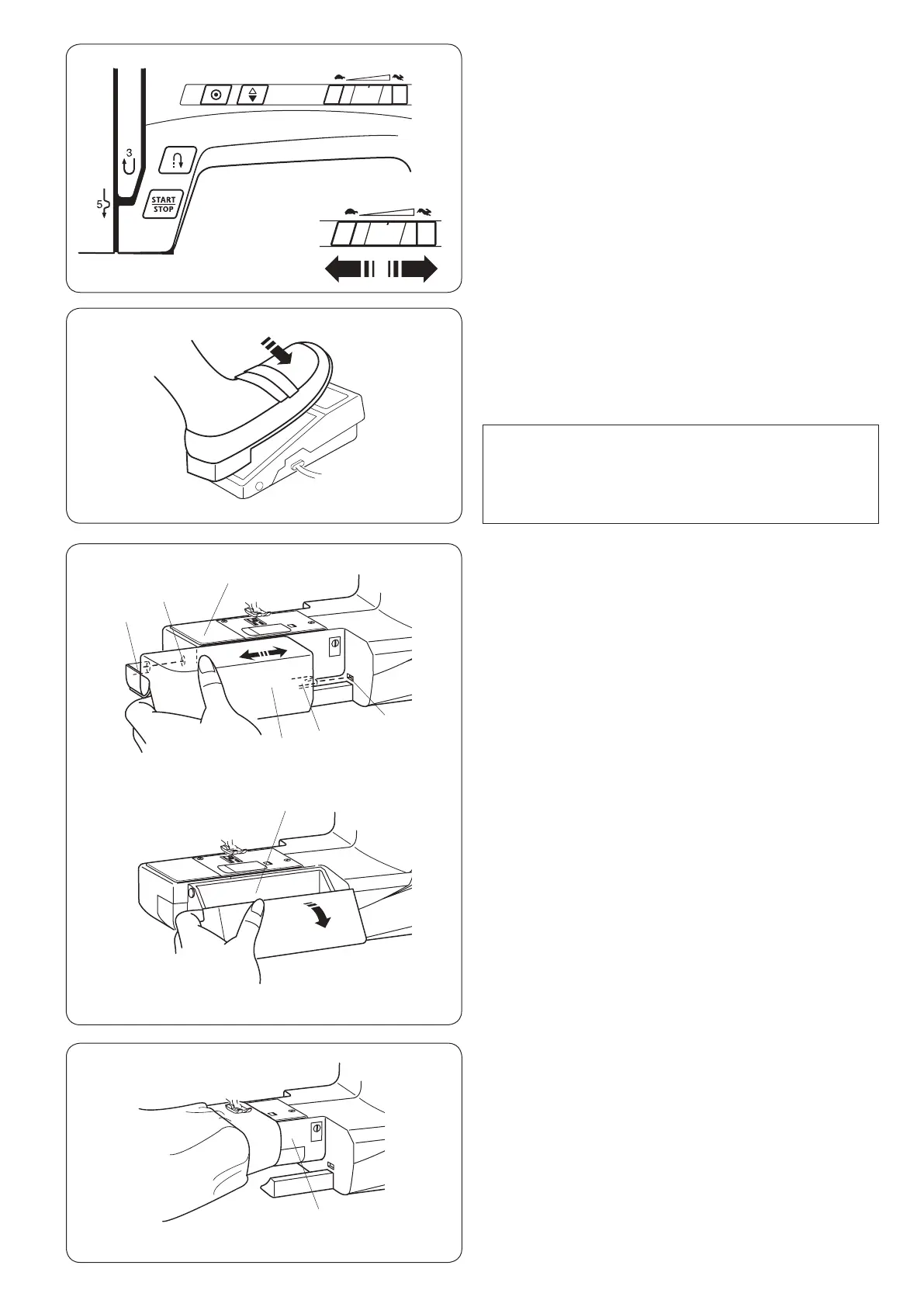 3

5

START
STOP