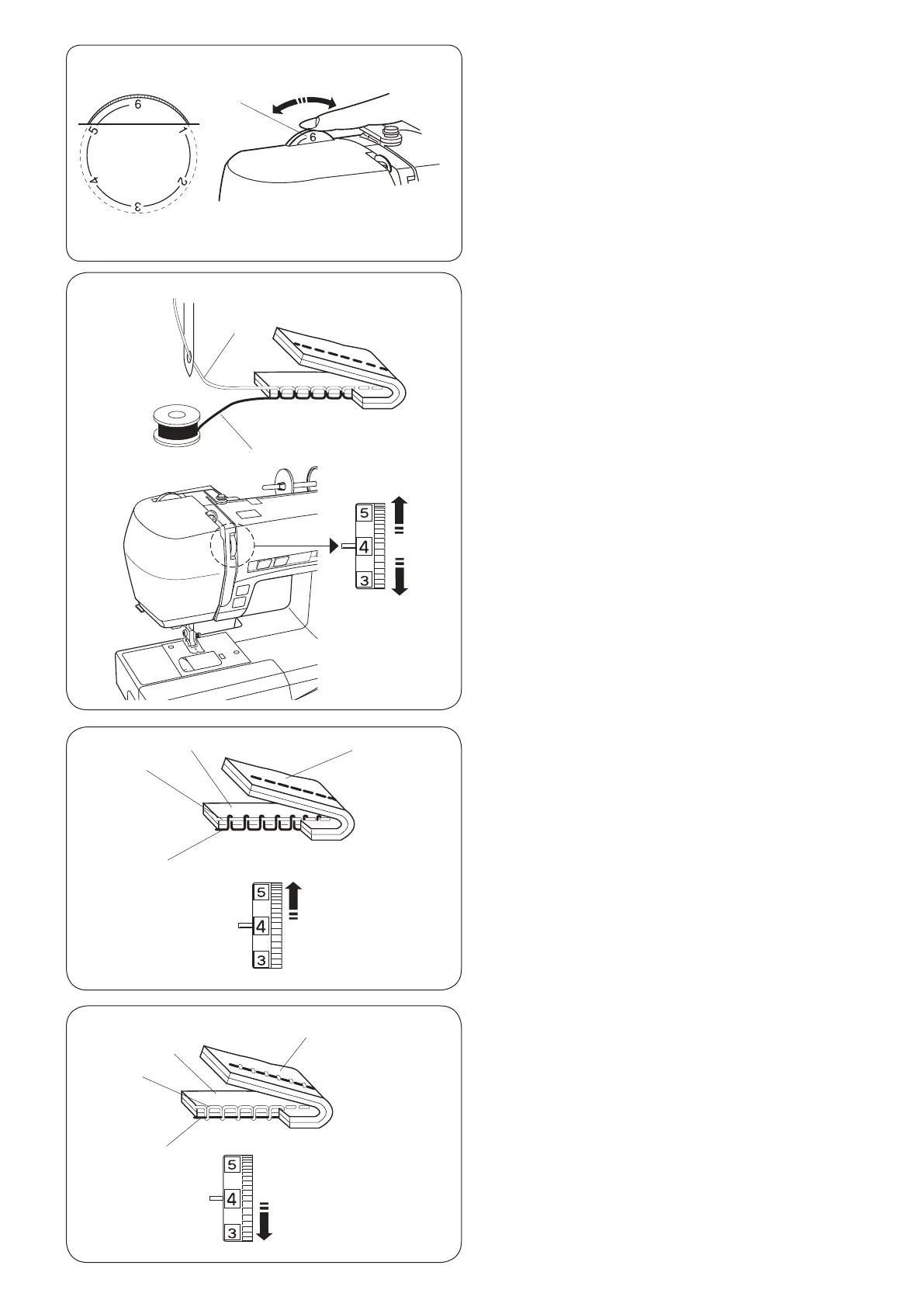 6
5
1
4
2
3
6

5
4
3

5
4
3

5
4
3