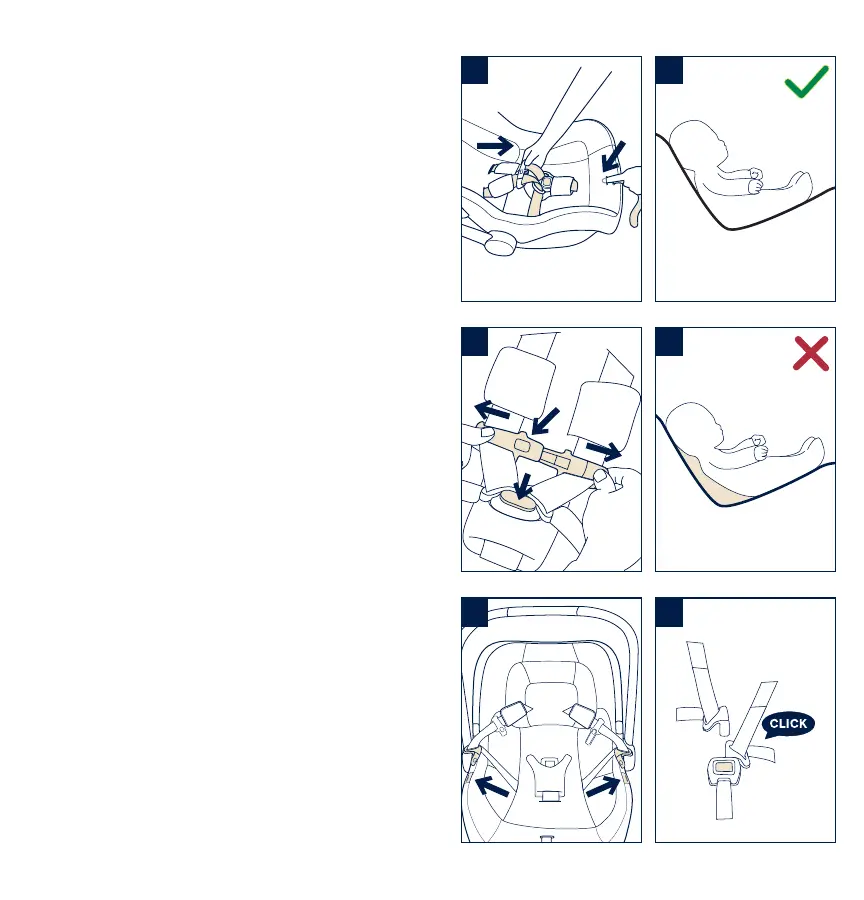 CLICK