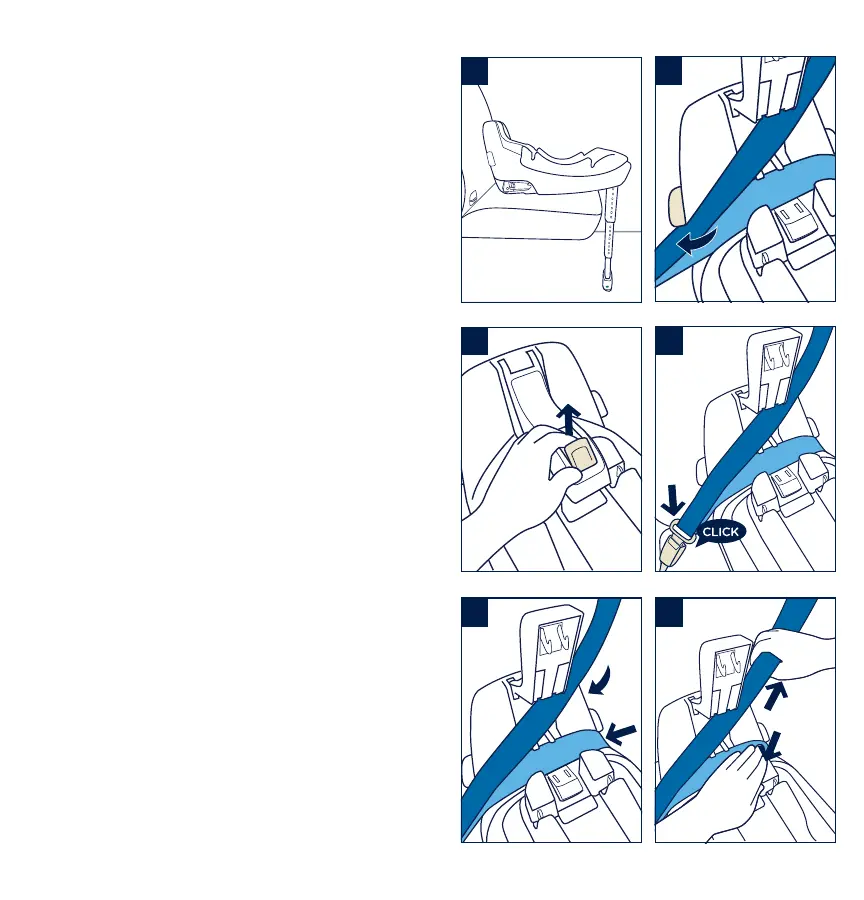 CLICK