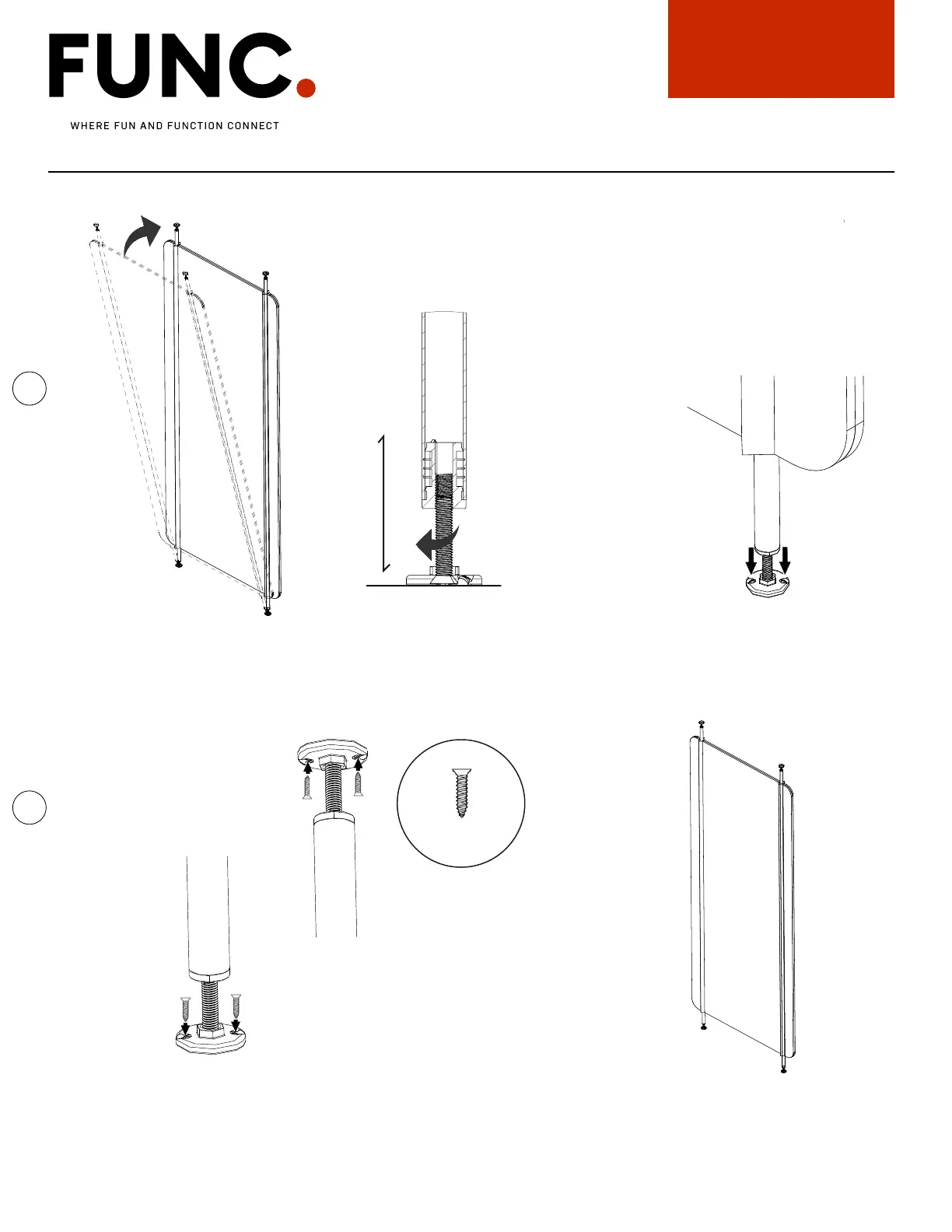 FUNC.

WHERE FUN AND FUNCTION CONNECT