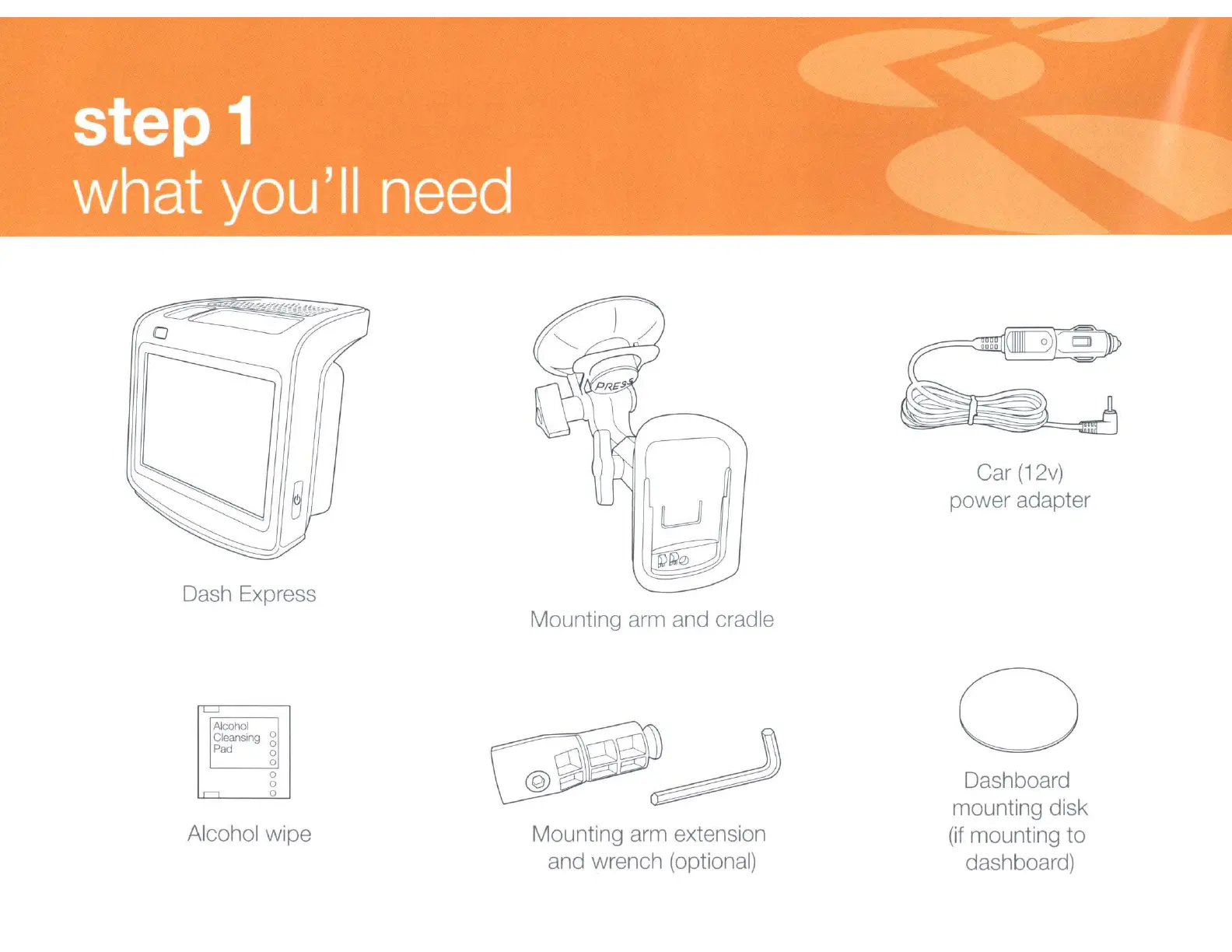 step 1
what you'll need

Dash Express

PRESS

Mounting arm and cradle

Car (12v)
power adapter

Alcohol Cleansing Pad

Alcohol wipe

Mounting arm extension
and wrench (optional)

Dashboard
mounting disk
(if mounting to
dashboard)