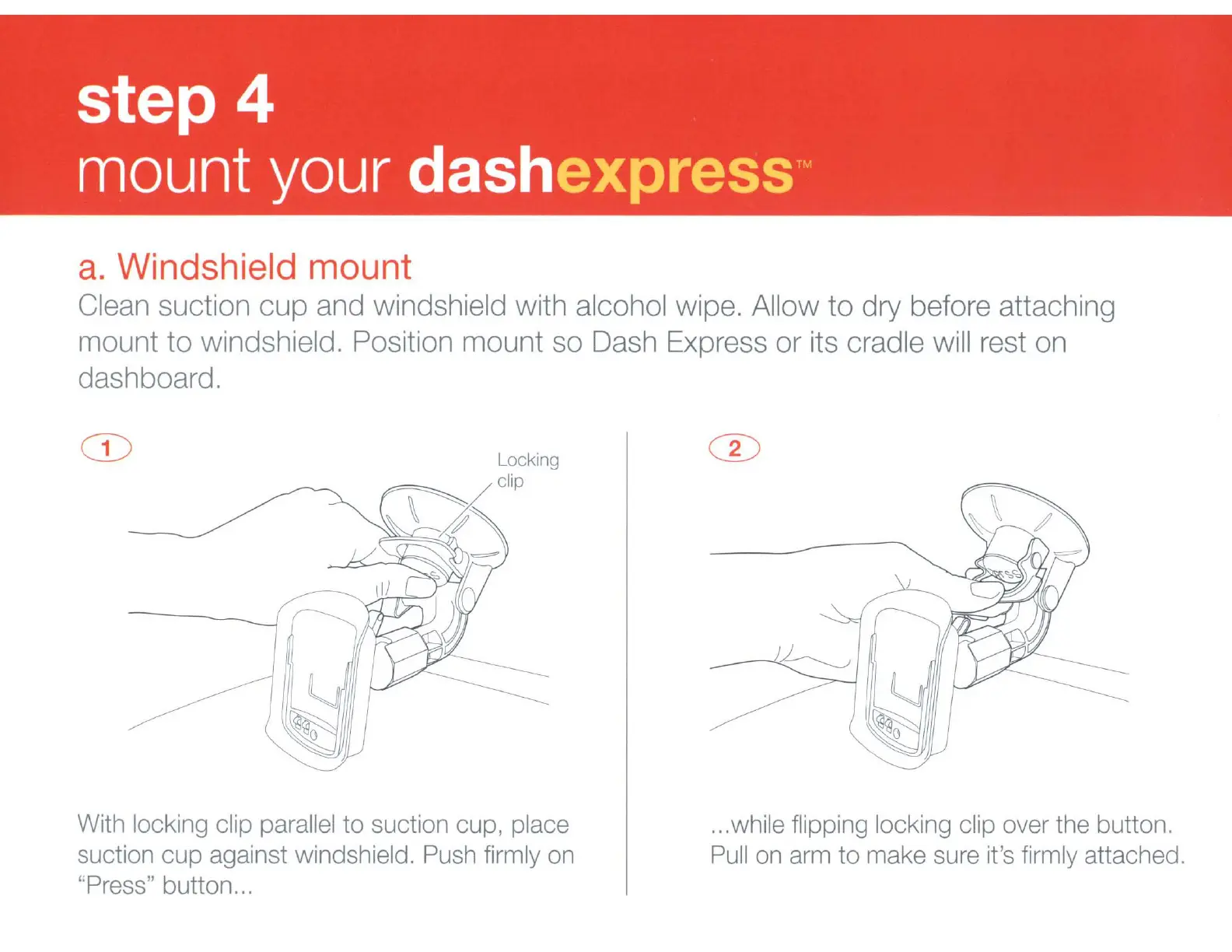 step 4
mount your dashexpress™

a. Windshield mount
Clean suction cup and windshield with alcohol wipe. Allow to dry before attaching mount to windshield. Position mount so Dash Express or its cradle will rest on dashboard.

1

Locking clip

With locking clip parallel to suction cup, place suction cup against windshield. Push firmly on "Press" button...

2

...while flipping locking clip over the button. Pull on arm to make sure it's firmly attached.