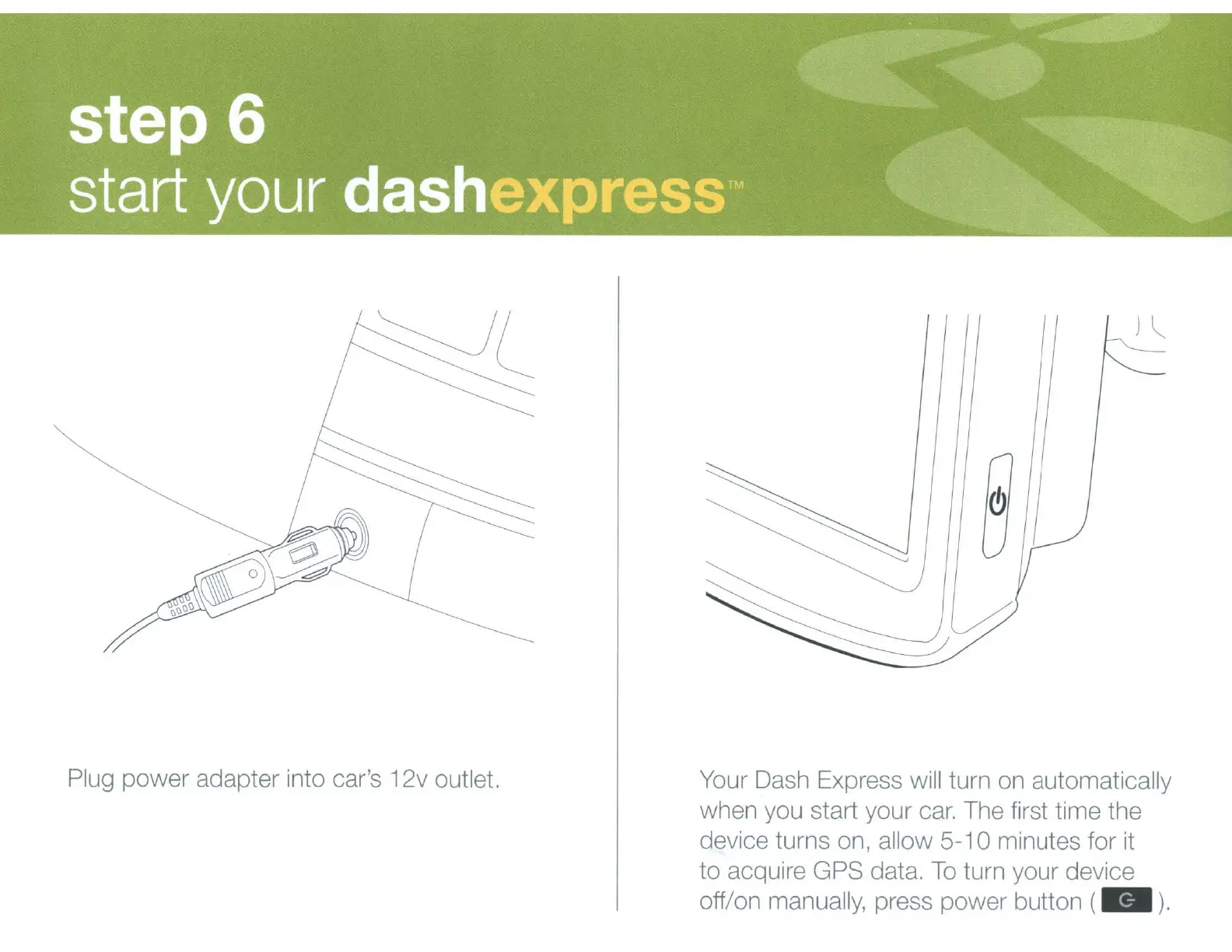 step 6
start your dashexpress™

Plug power adapter into car's 12v outlet.

Your Dash Express will turn on automatically when you start your car. The first time the device turns on, allow 5-10 minutes for it to acquire GPS data. To turn your device off/on manually, press power button ( ).