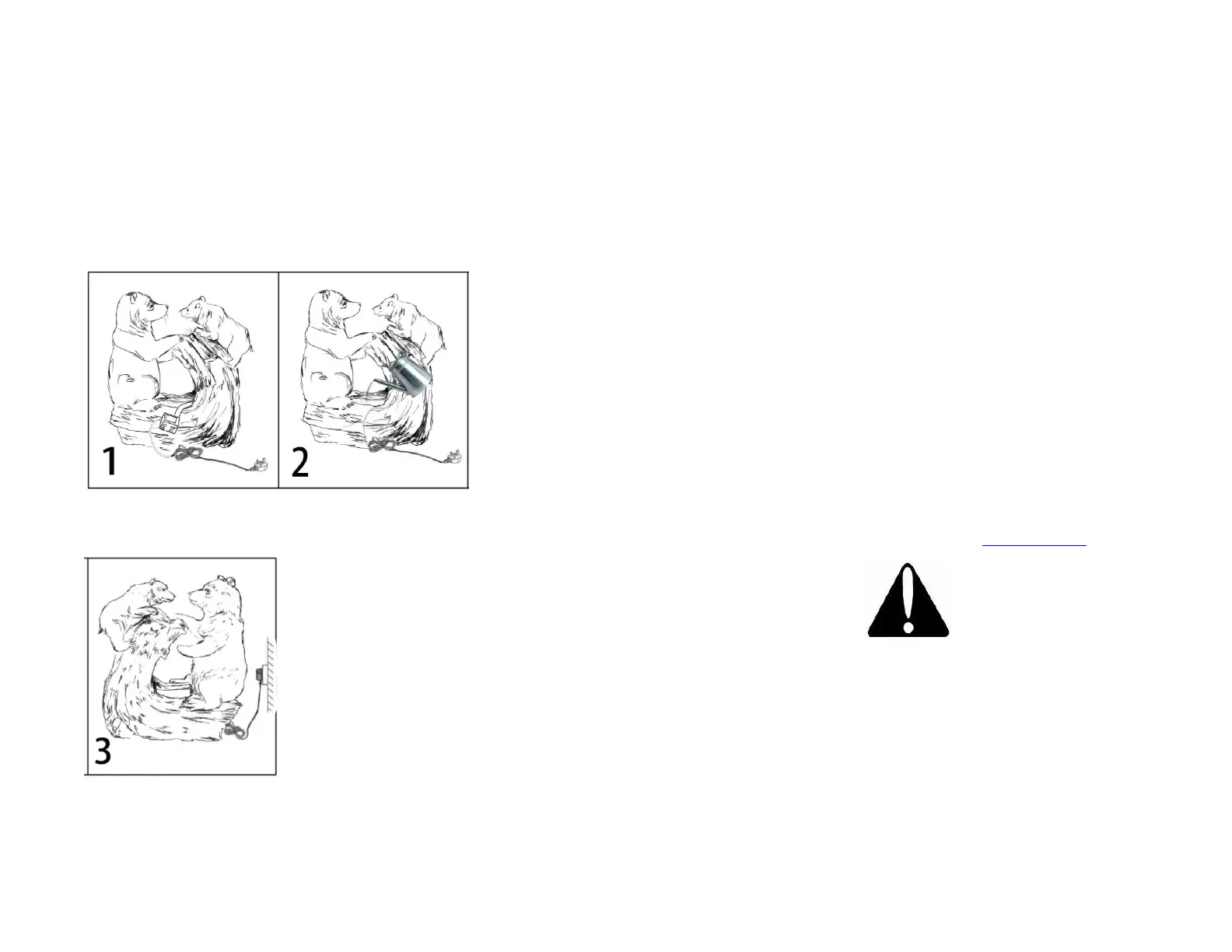 1

2

3