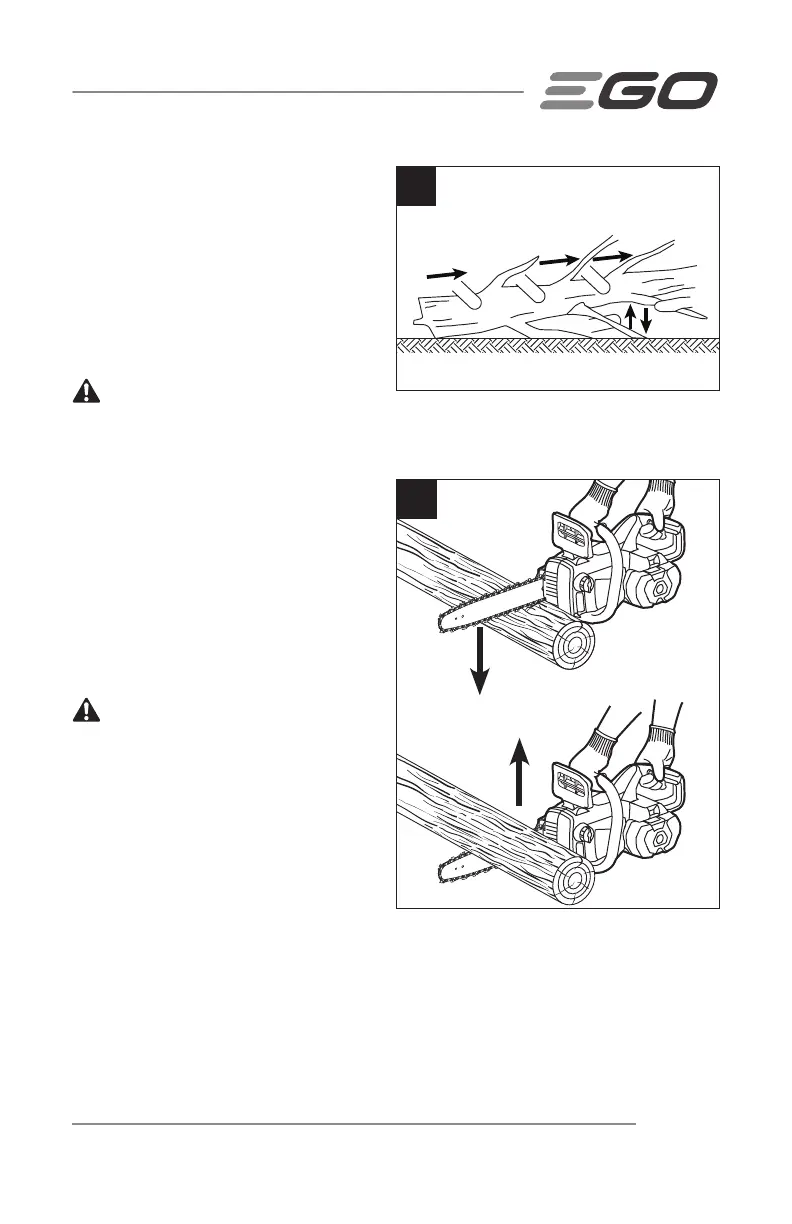 EGO