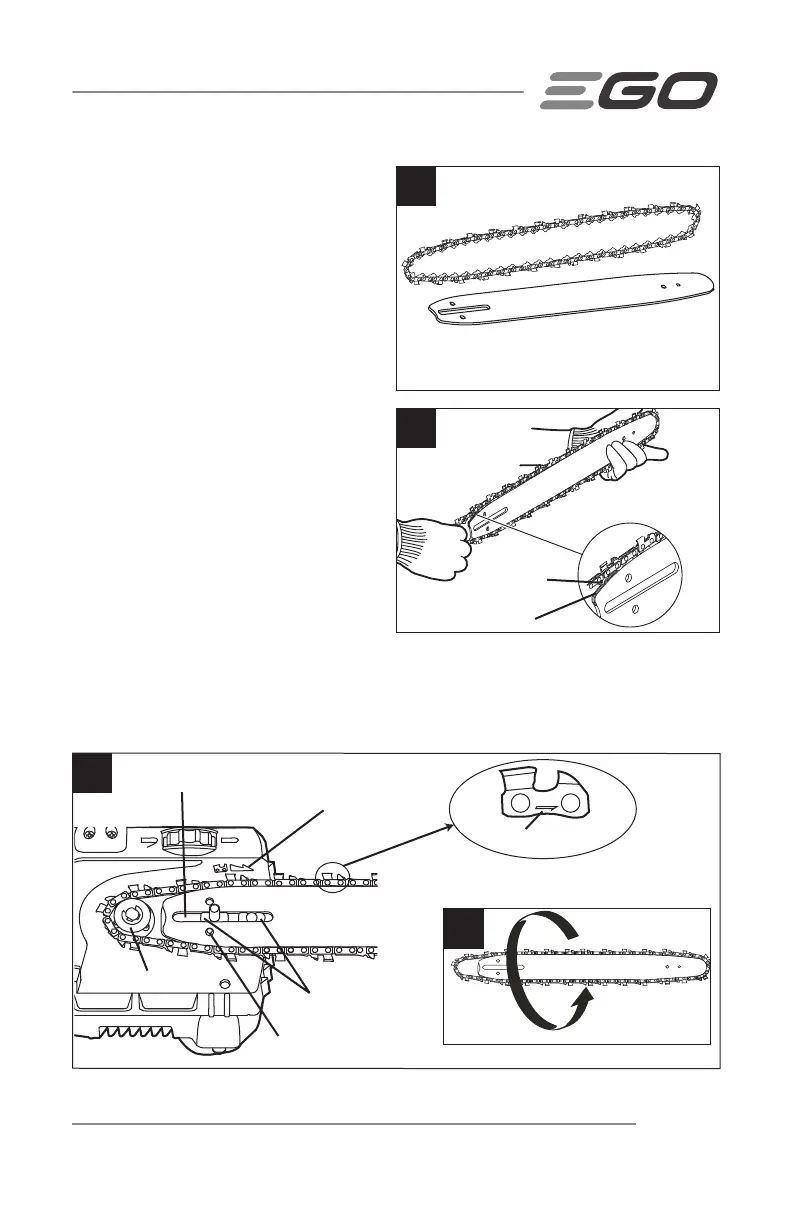 EGO