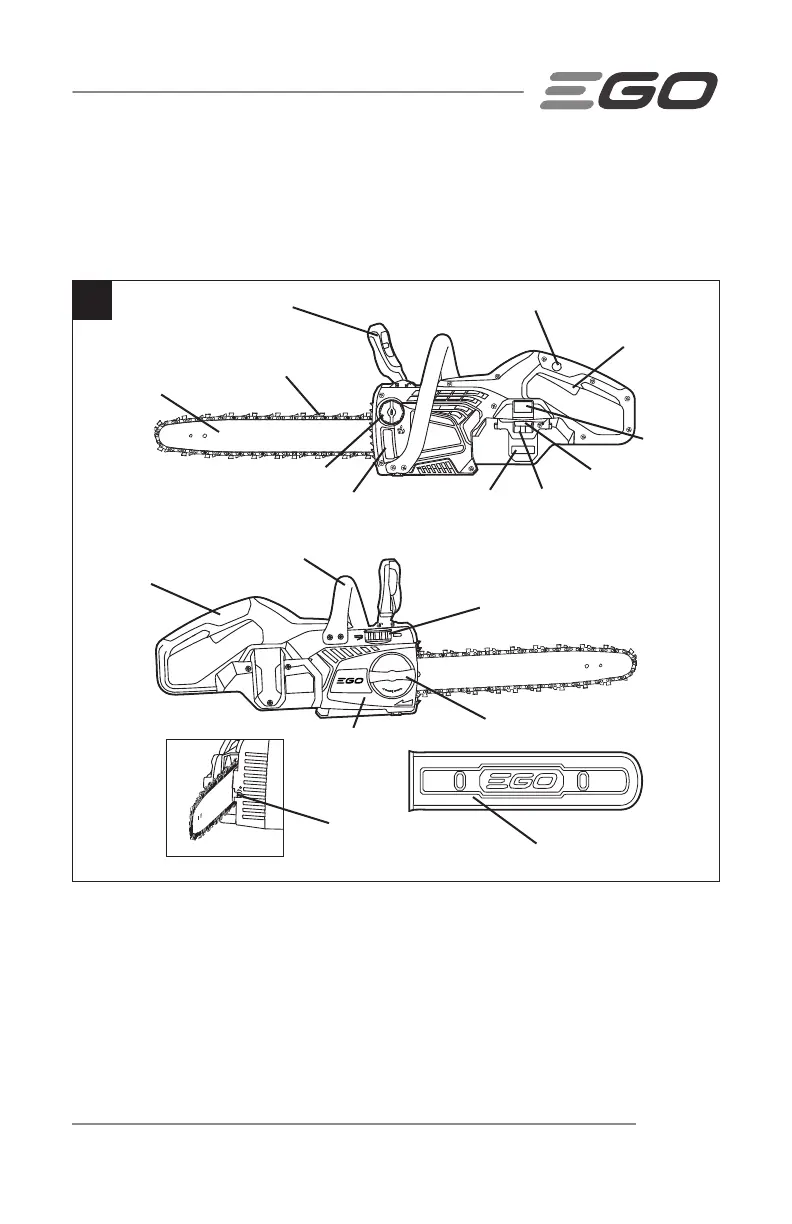 EGO

EGO

EGO