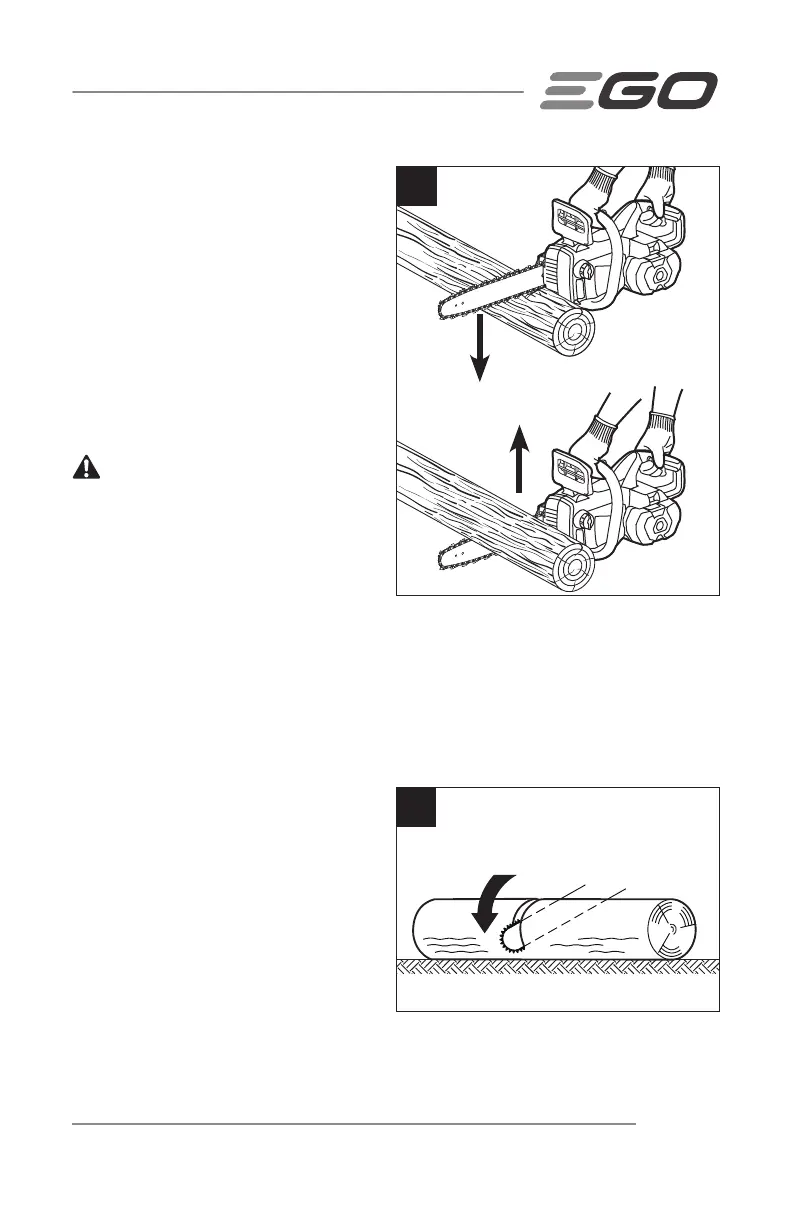 EGO