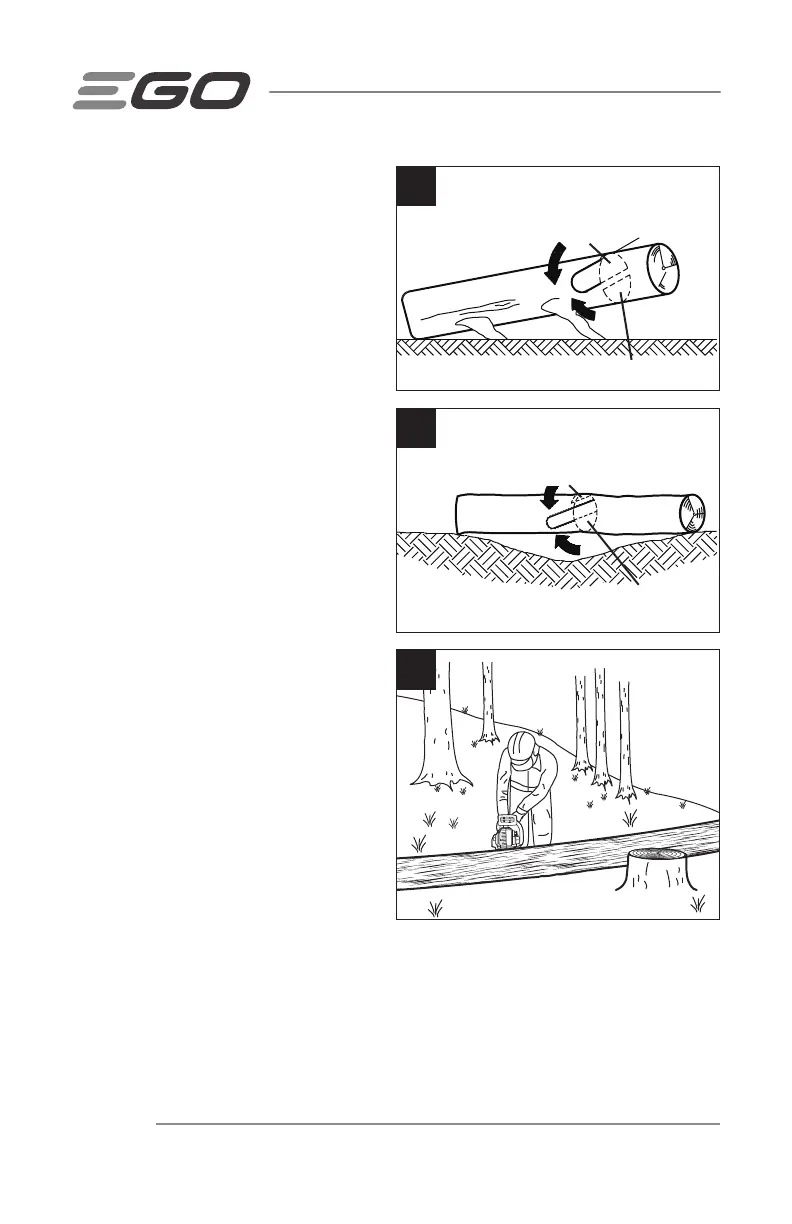 EGO