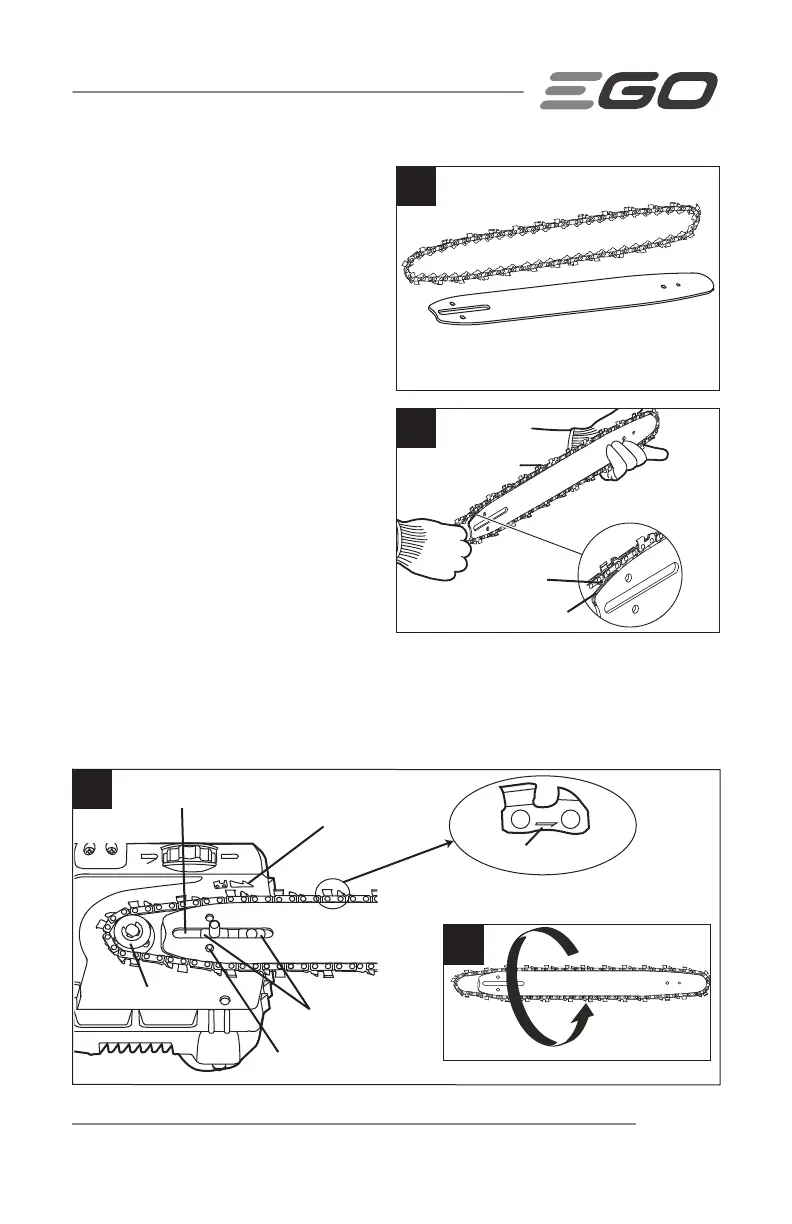 EGO