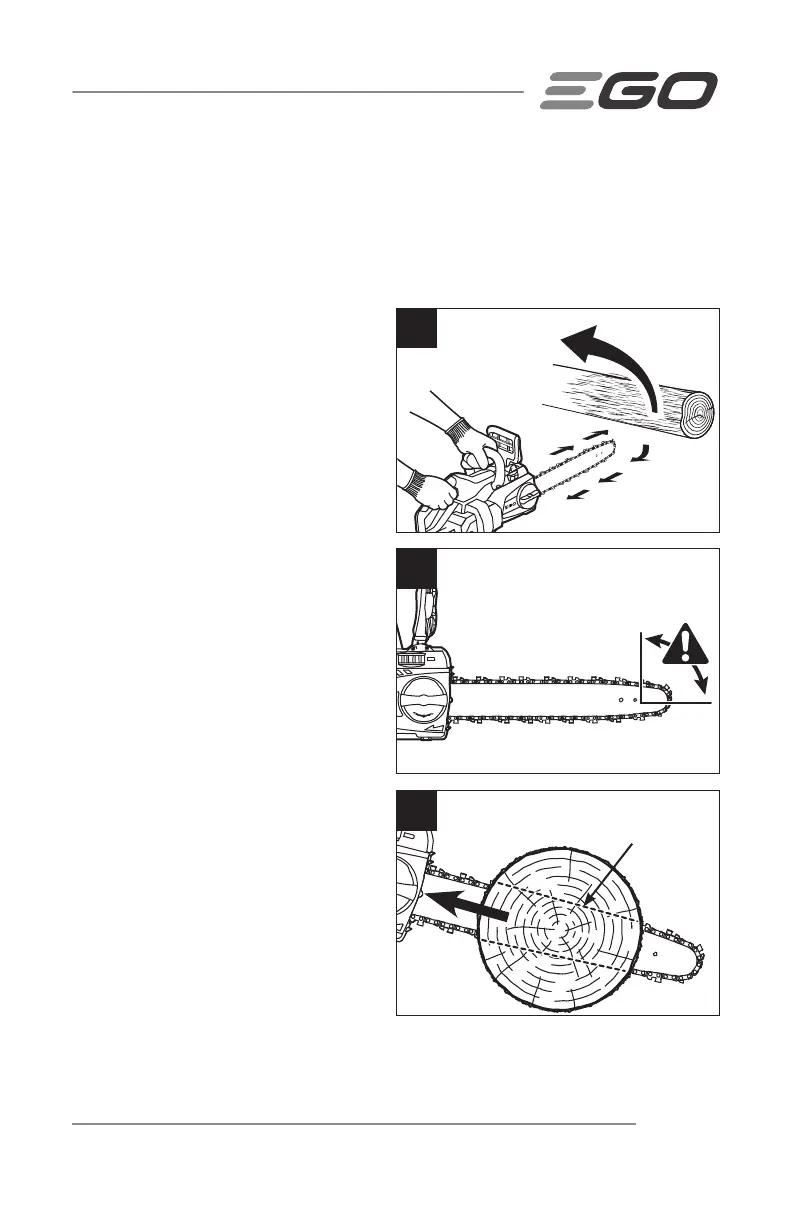 EGO