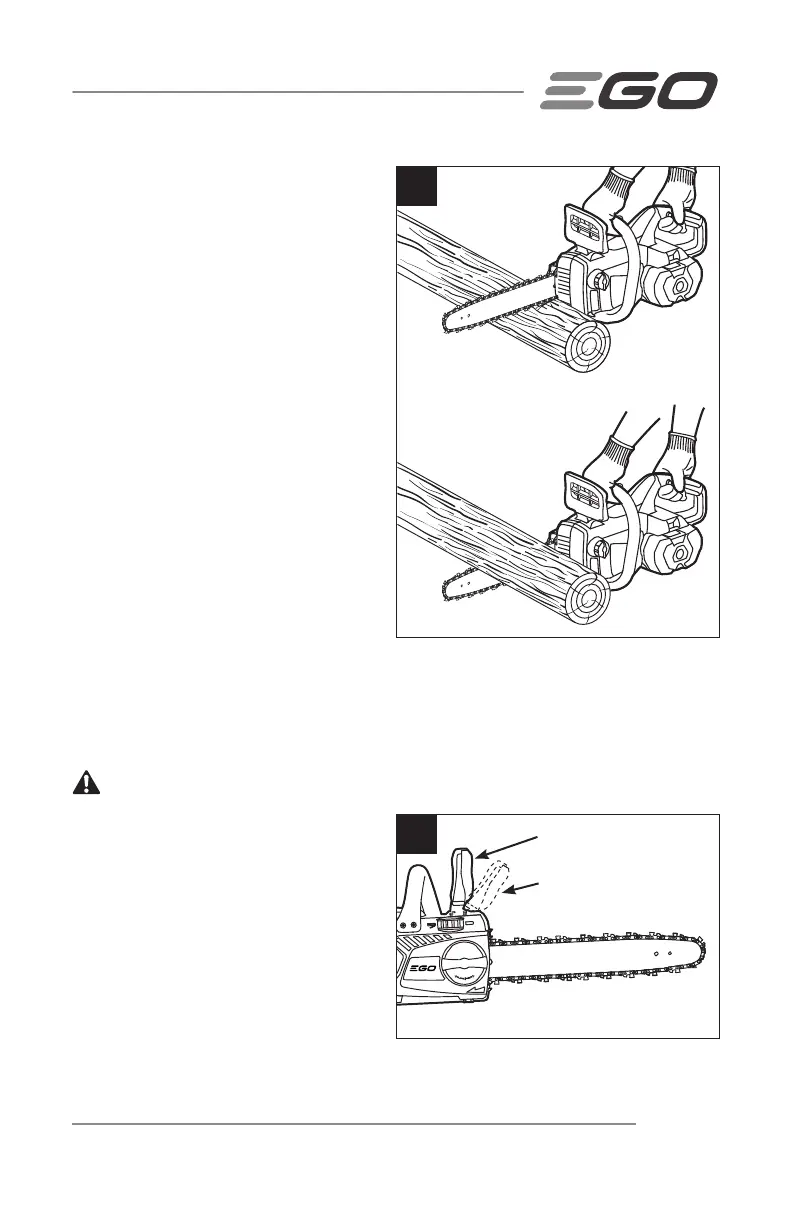 EGO

EGO