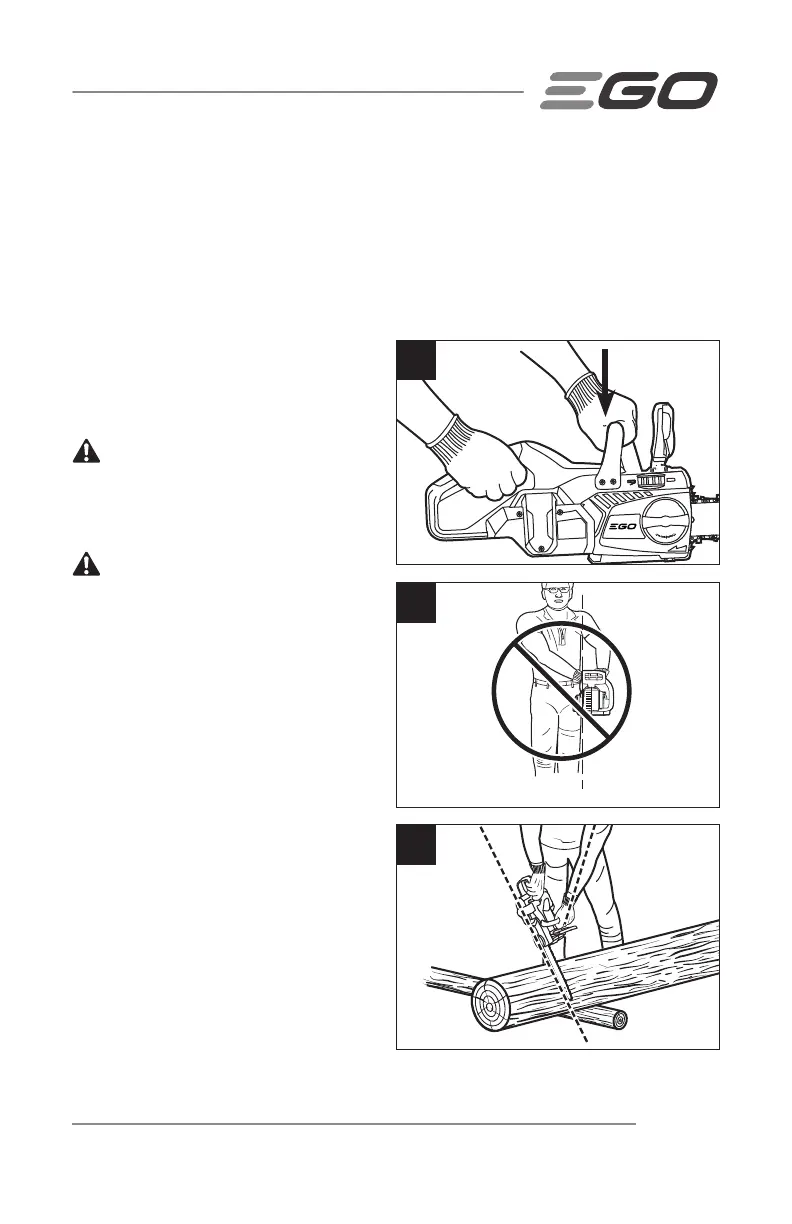 EGO

EGO