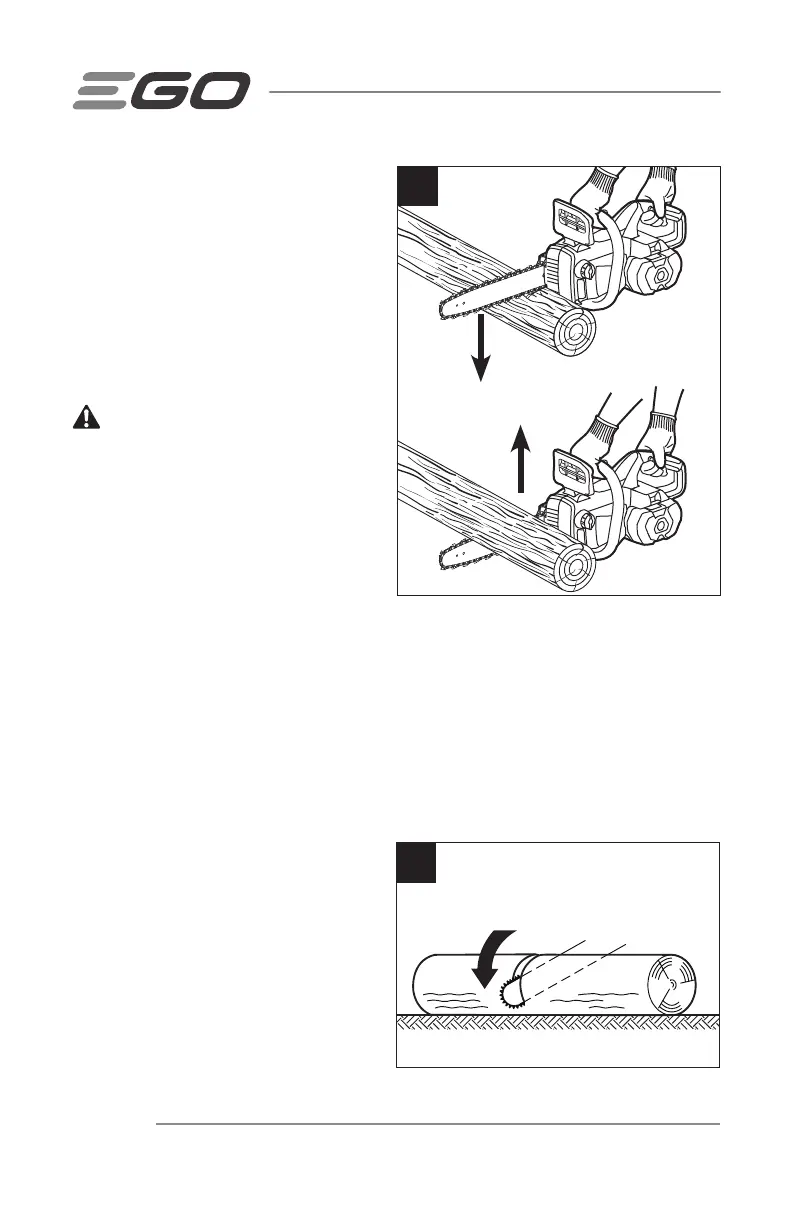 EGO