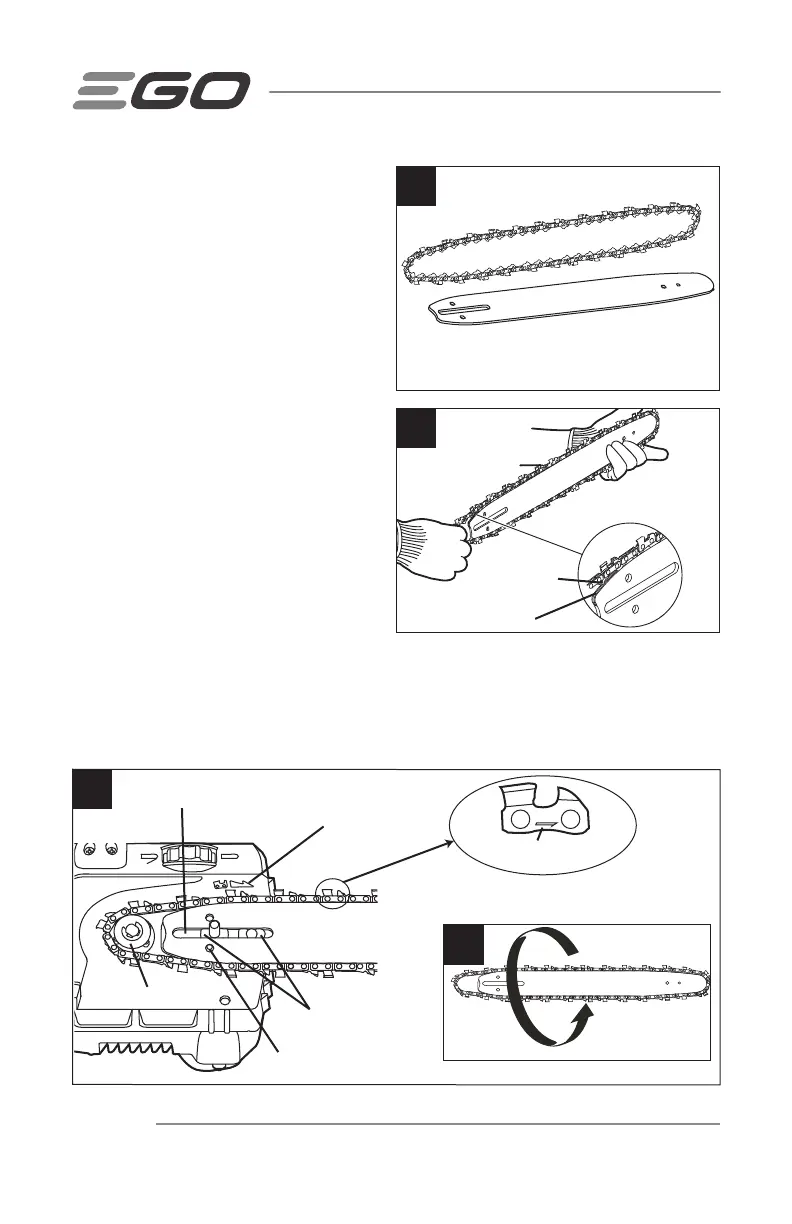 EGO