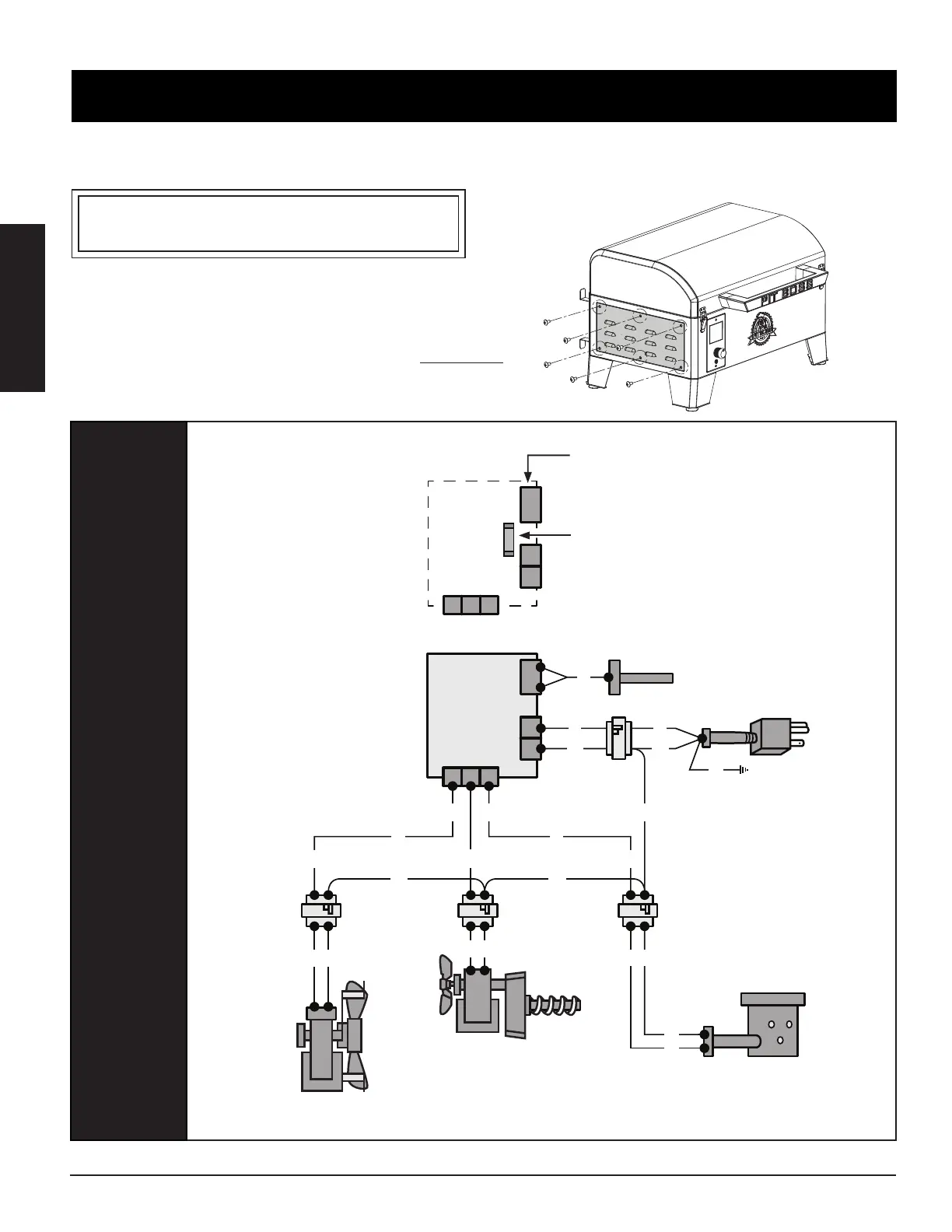 PIT BOSS