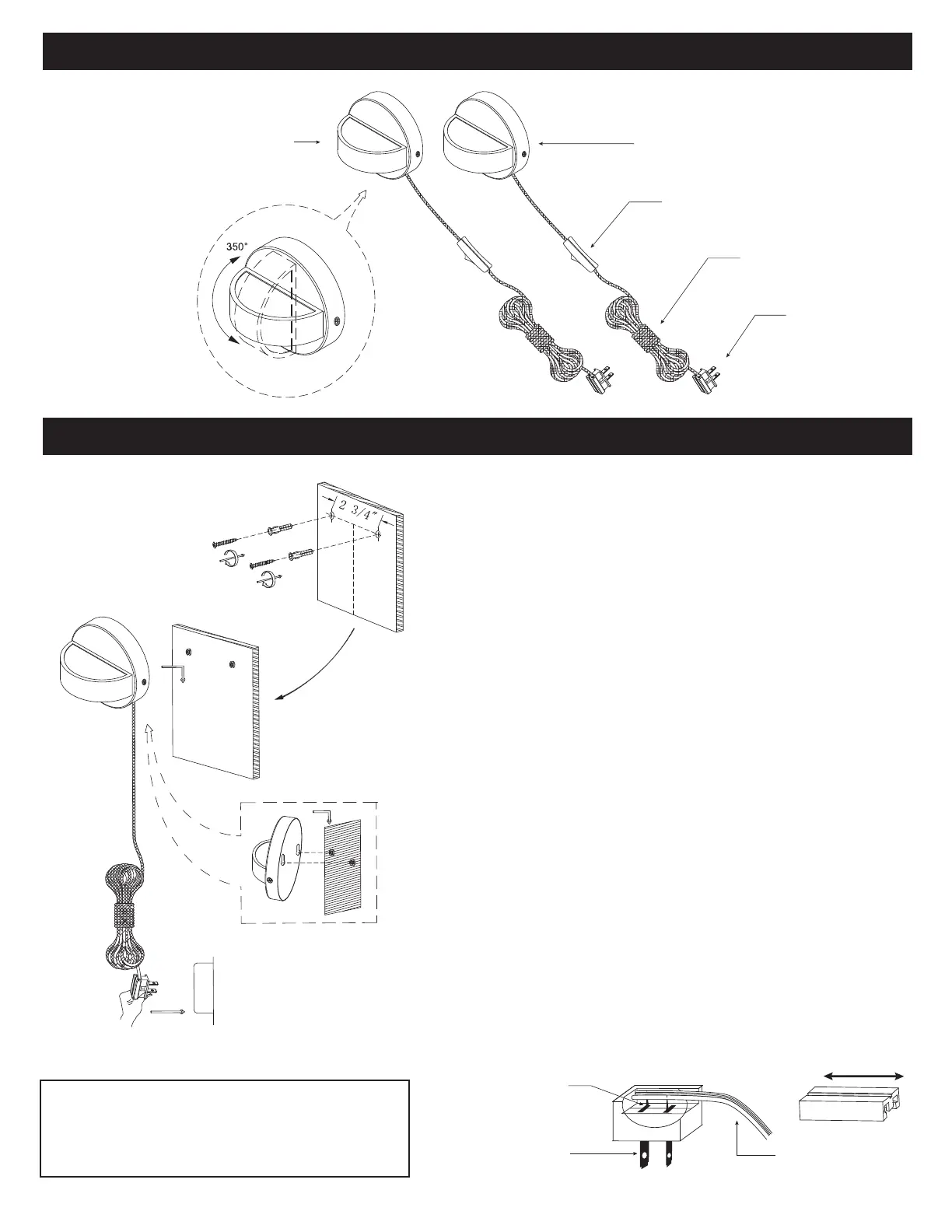 350°

2 3/4"