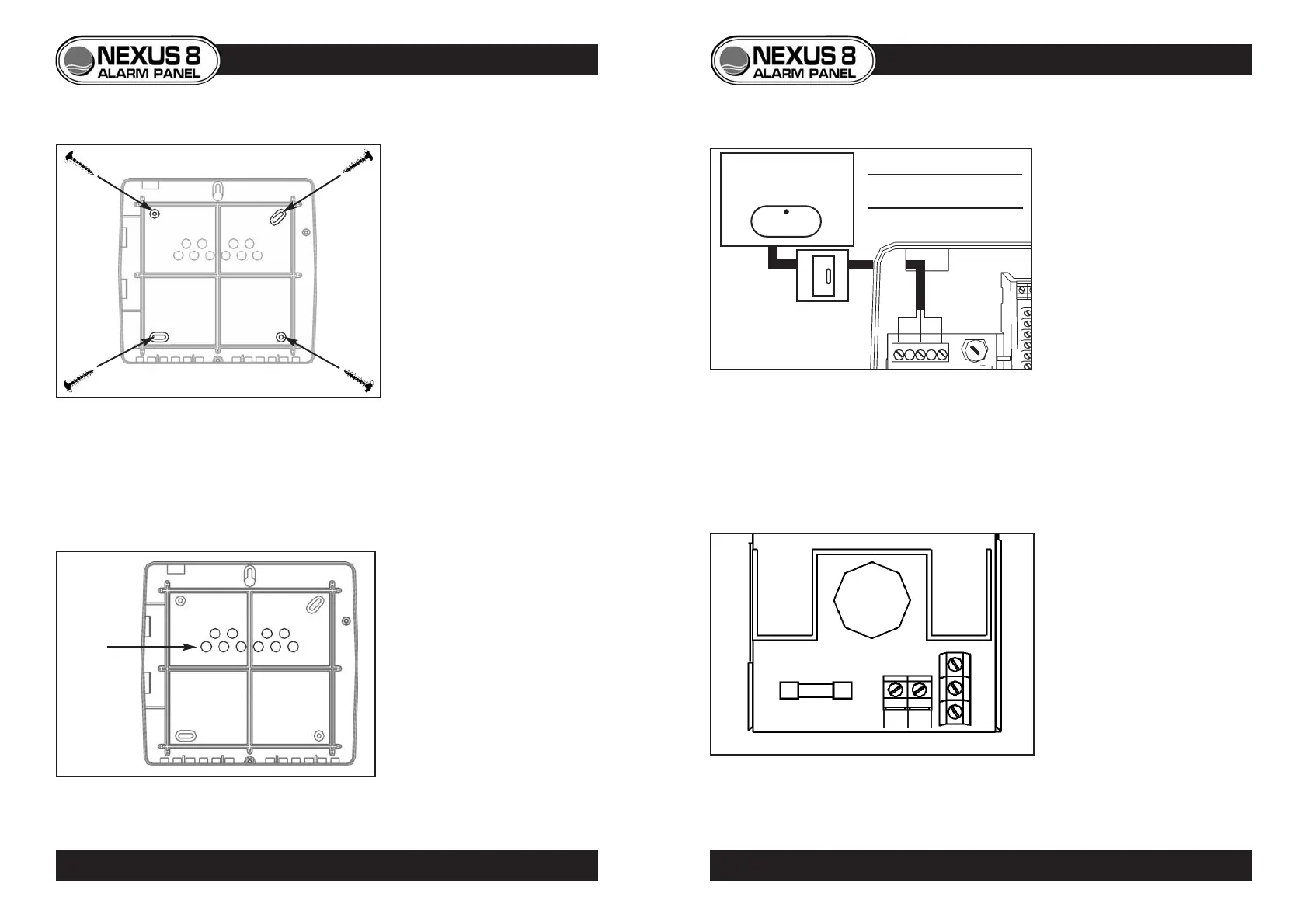 NEXUS 8
ALARM PANEL

NEXUS 8
ALARM PANEL