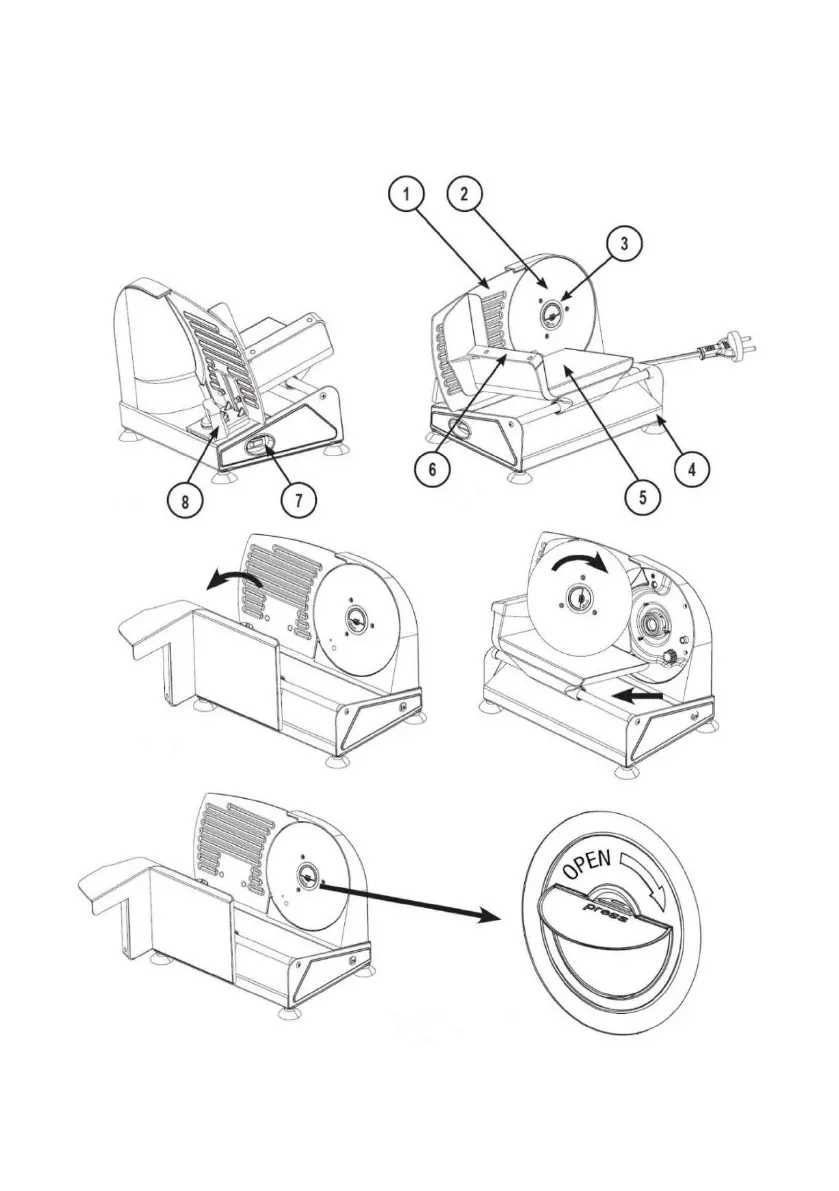 1
2
3
8
7
6
5
4
OPEN
press