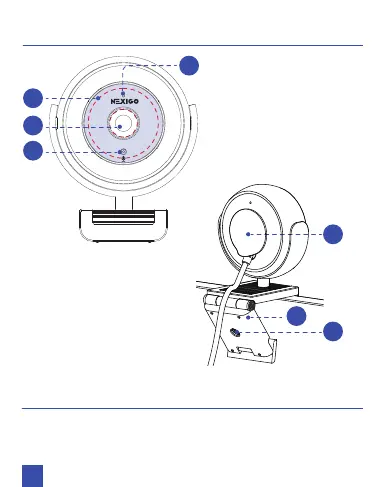 NEXIGO