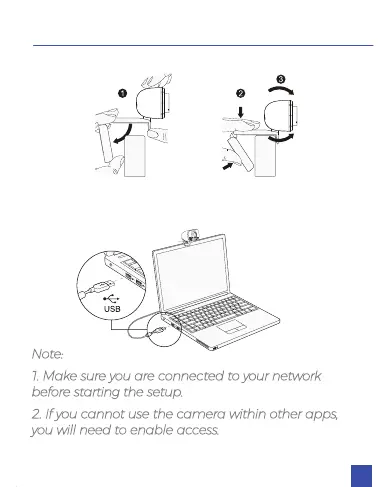 ❶

❷

❸

USB

Note:

1. Make sure you are connected to your network before starting the setup.

2. If you cannot use the camera within other apps, you will need to enable access.