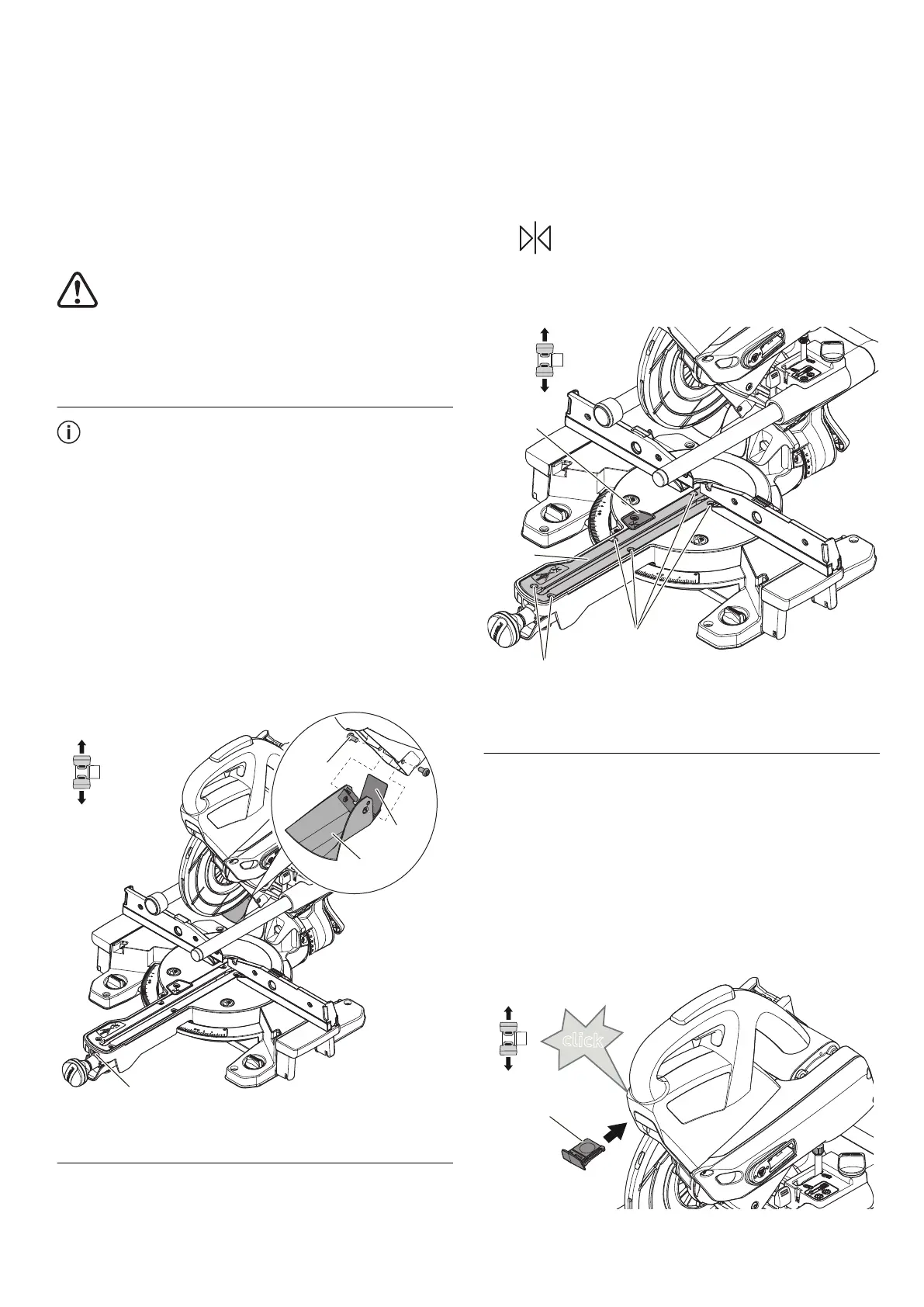 click