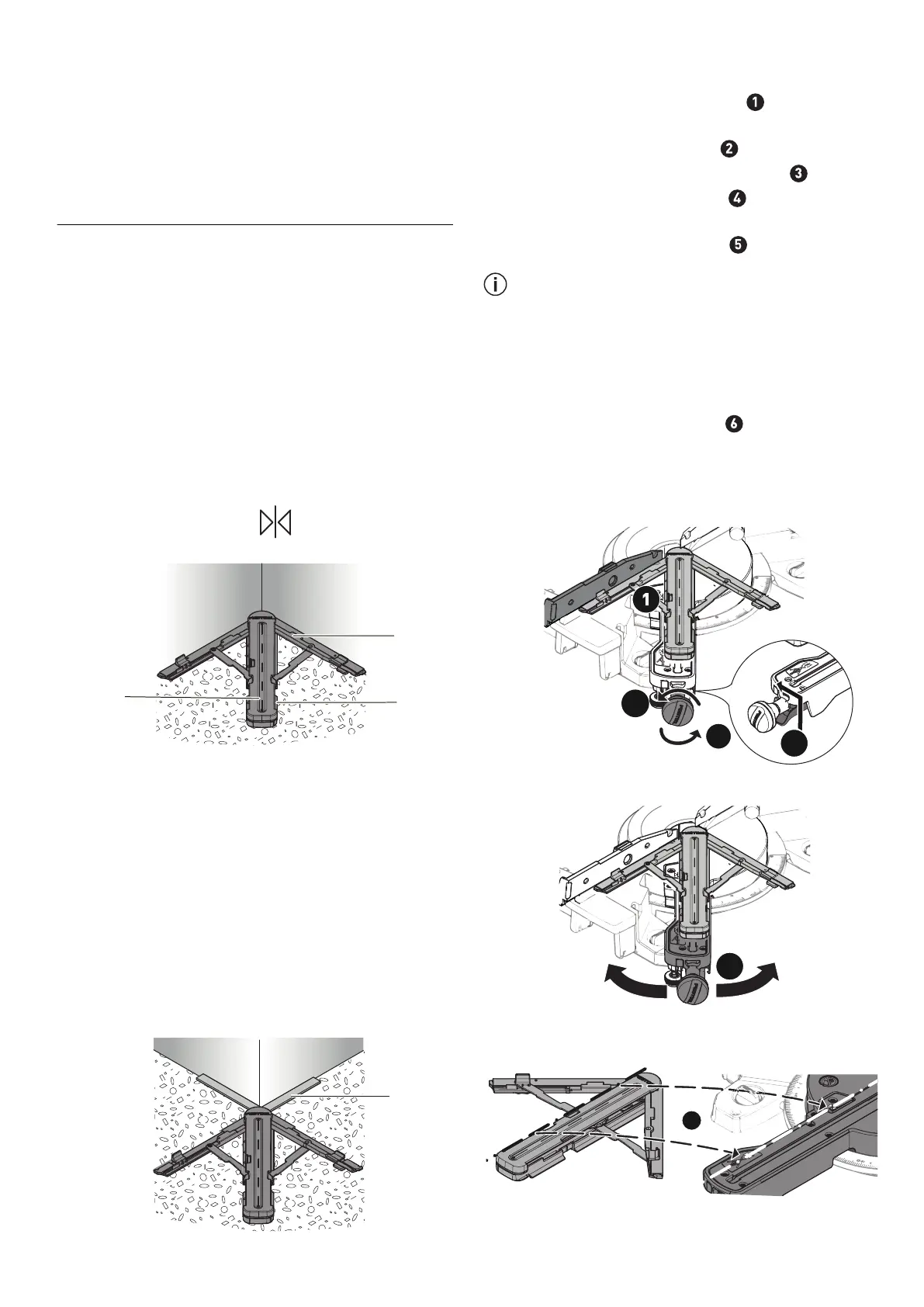 1

2

3

4

5

6

1